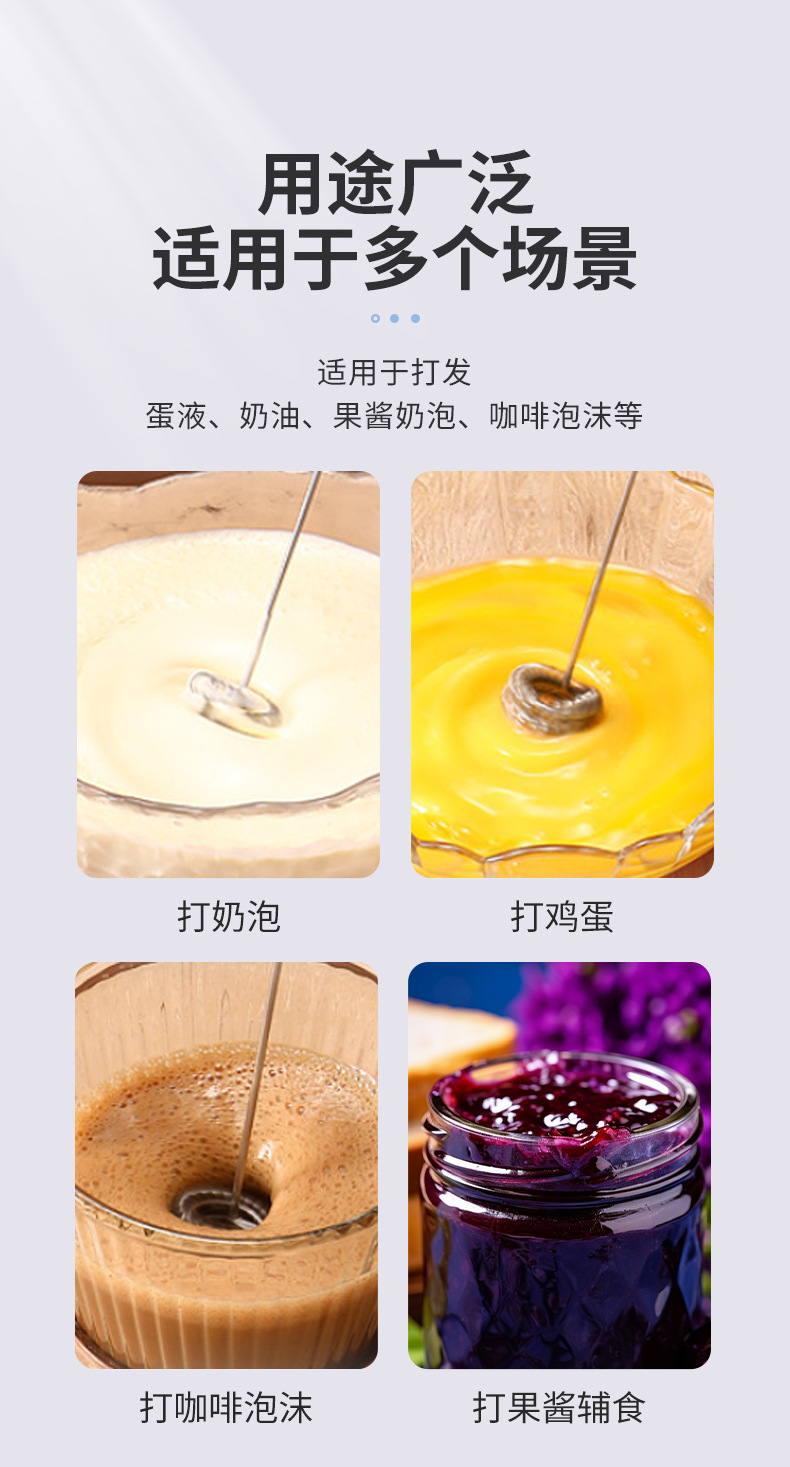 用途广泛
适用于多个场景

适用于打发
蛋液、奶油、果酱奶泡、咖啡泡沫等

打奶泡

打鸡蛋

打咖啡泡沫

打果酱辅食