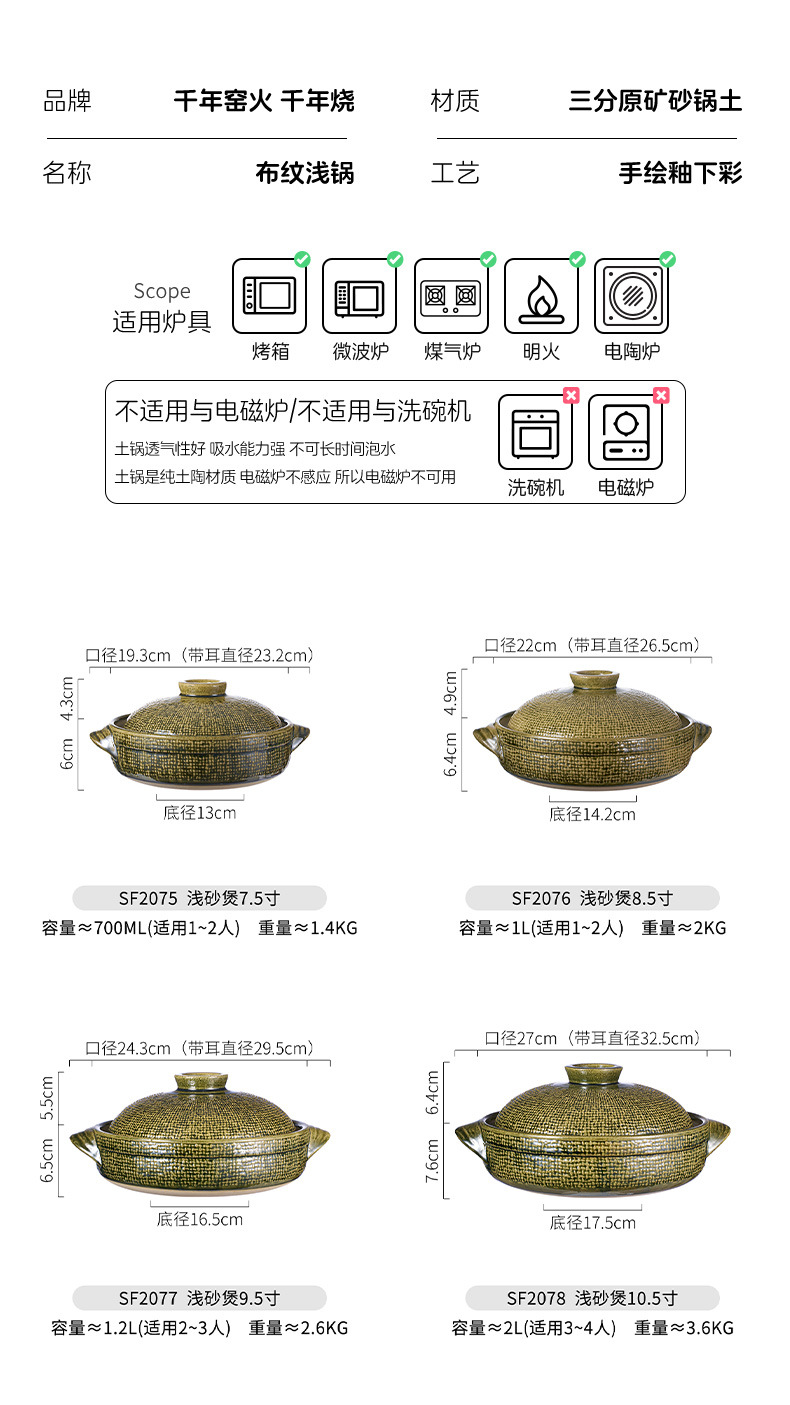 品牌 千年窑火 千年烧

材质 三分原矿砂锅土

名称 布纹浅锅

工艺 手绘釉下彩

Scope
适用炉具

烤箱 微波炉 煤气炉 明火 电陶炉

不适用与电磁炉/不适用与洗碗机

土锅透气性好 吸水能力强 不可长时间泡水

土锅是纯土陶材质 电磁炉不感应 所以电磁炉不可用

洗碗机 电磁炉

口径19.3cm（带耳直径23.2cm）
4.3cm
6cm
底径13cm

SF2075 浅砂煲7.5寸
容量≈700ML(适用1~2人) 重量≈1.4KG

口径22cm（带耳直径26.5cm）
4.9cm
6.4cm
底径14.2cm

SF2076 浅砂煲8.5寸
容量≈1L(适用1~2人) 重量≈2KG

口径24.3cm（带耳直径29.5cm）
5.5cm
6.5cm
底径16.5cm

SF2077 浅砂煲9.5寸
容量≈1.2L(适用2~3人) 重量≈2.6KG

口径27cm（带耳直径32.5cm）
6.4cm
7.6cm
底径17.5cm

SF2078 浅砂煲10.5寸
容量≈2L(适用3~4人) 重量≈3.6KG