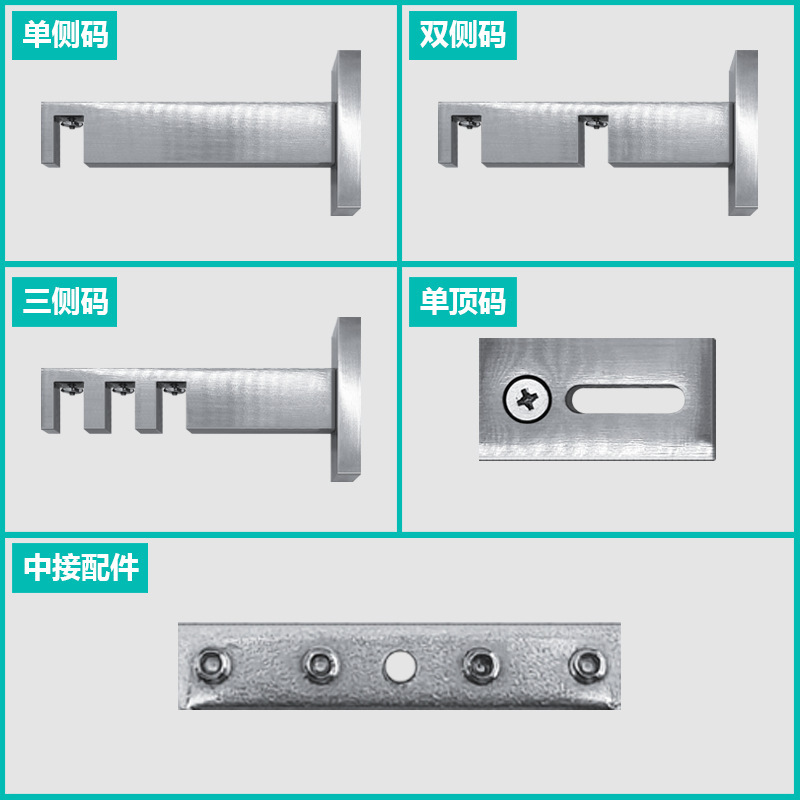 单侧码

双侧码

三侧码

单顶码

中接配件