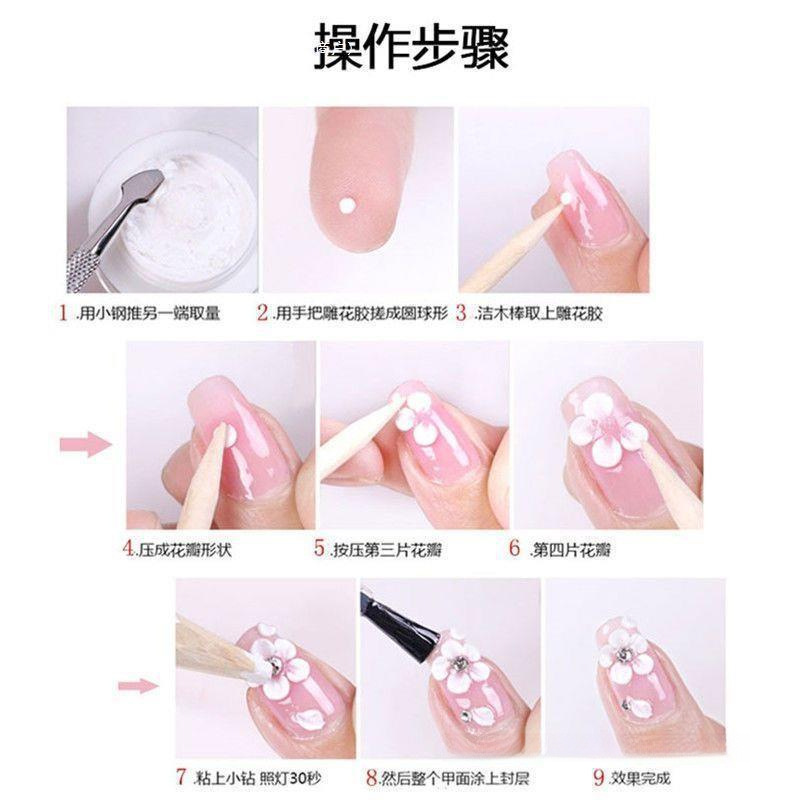 操作步骤

1.用小钢推另一端取量

2.用手把雕花胶搓成圆球形

3.洁木棒取上雕花胶

4.压成花瓣形状

5.按压第三片花瓣

6.第四片花瓣

7.粘上小钻 照灯30秒

8.然后整个甲面涂上封层

9.效果完成