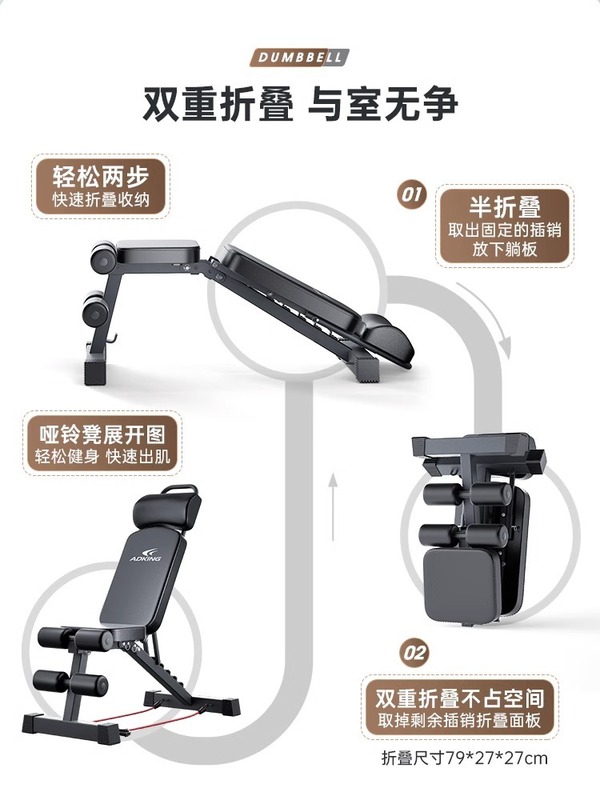 DUMBBELL

双重折叠 与室无争

轻松两步
快速折叠收纳

01

半折叠
取出固定的插销
放下躺板

哑铃凳展开图
轻松健身 快速出肌

ADKING

02

双重折叠不占空间
取掉剩余插销折叠面板

折叠尺寸79*27*27cm