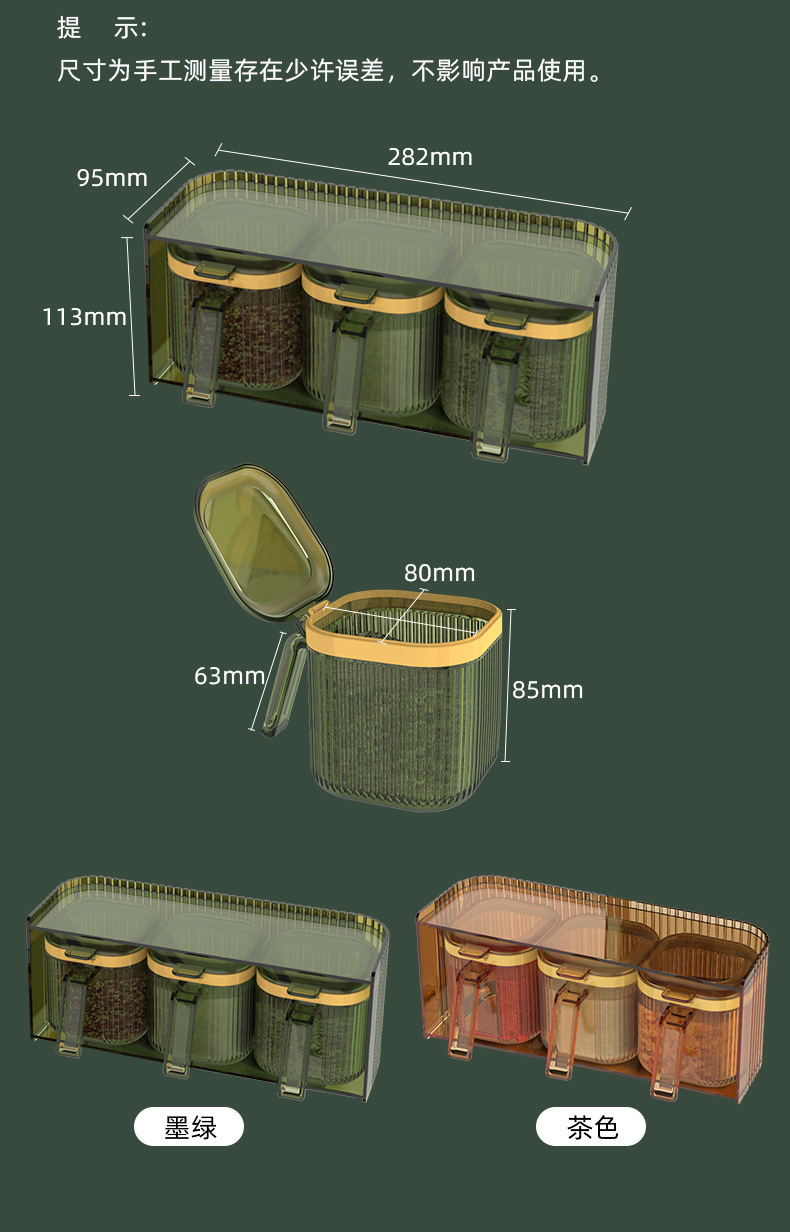 提　示:
尺寸为手工测量存在少许误差，不影响产品使用。

95mm
282mm
113mm

80mm
63mm
85mm

墨绿
茶色