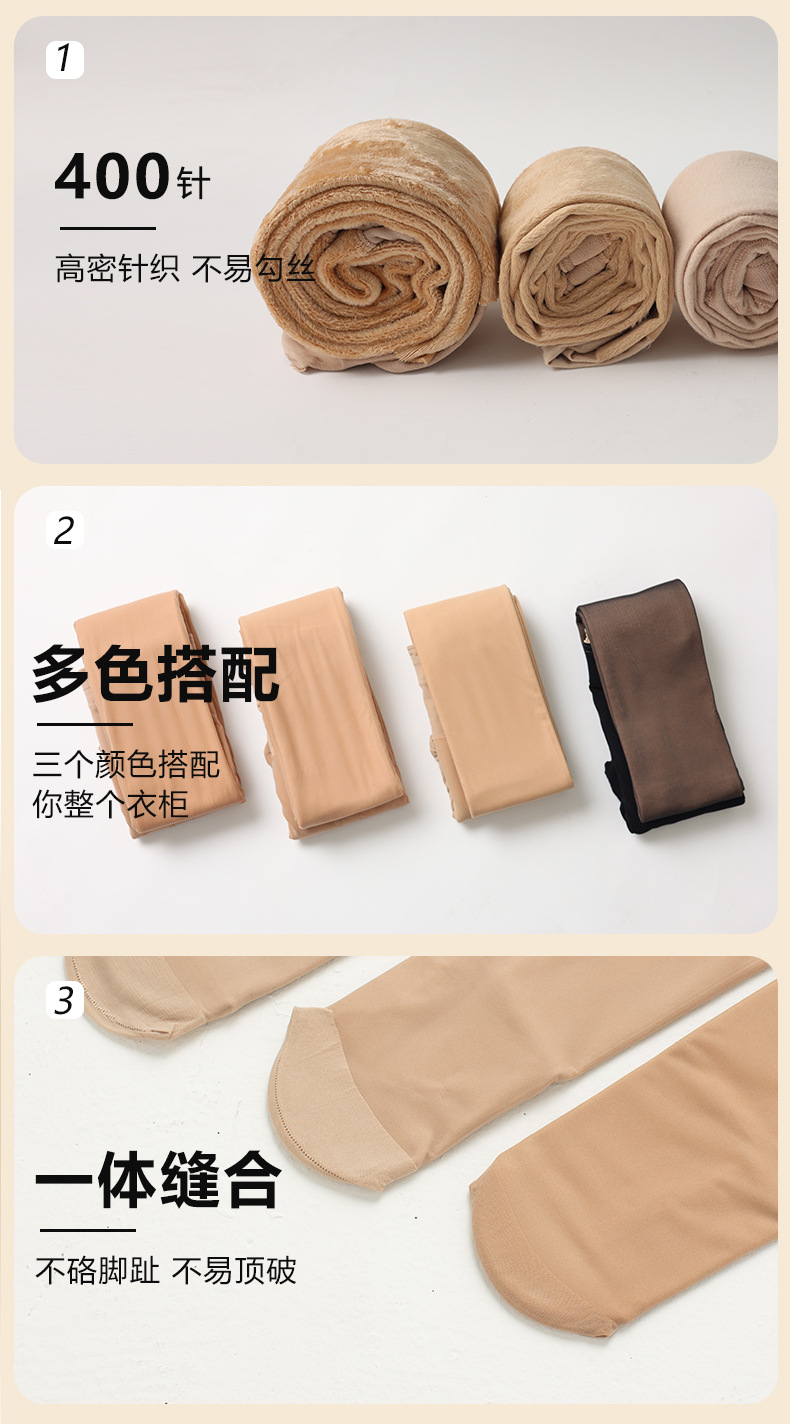 1

400针

高密针织 不易勾丝

2

多色搭配

三个颜色搭配
你整个衣柜

3

一体缝合

不硌脚趾 不易顶破