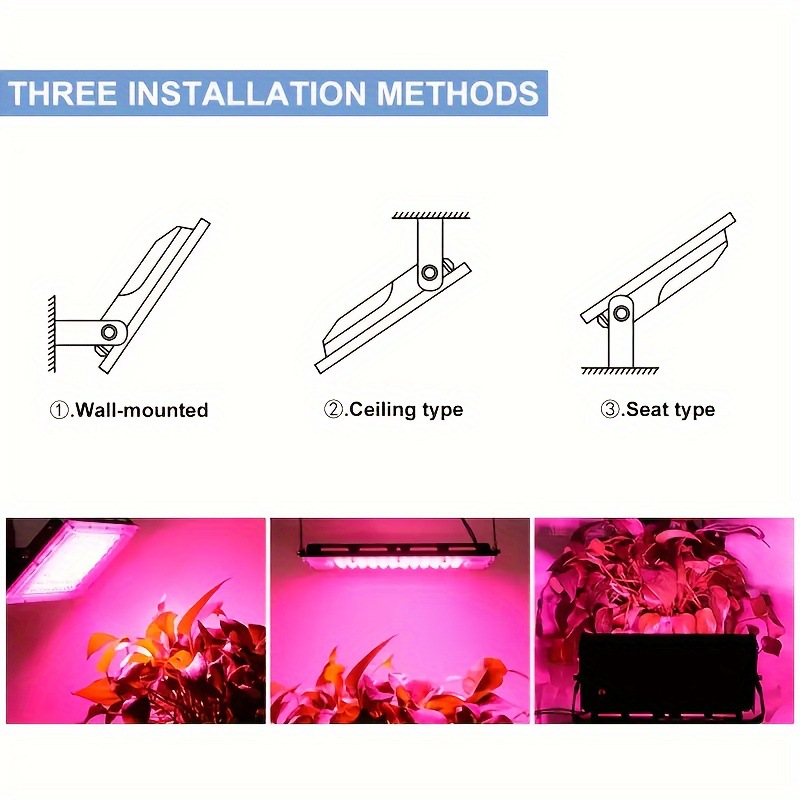 THREE INSTALLATION METHODS

①.Wall-mounted

②.Ceiling type

③.Seat type