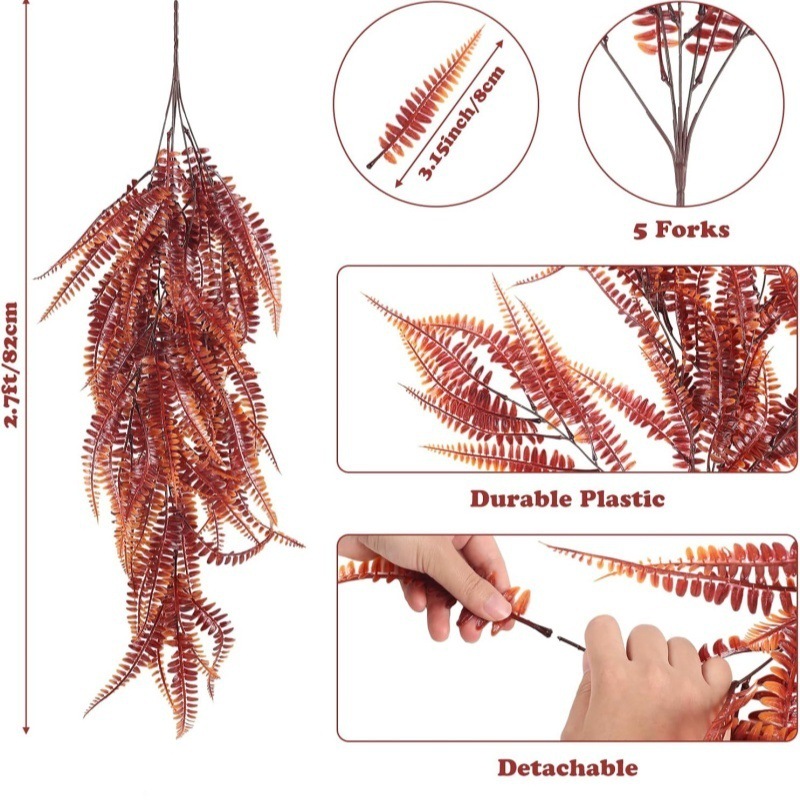 2.7ft/82cm

3.15inch/8cm

5 Forks

Durable Plastic

Detachable