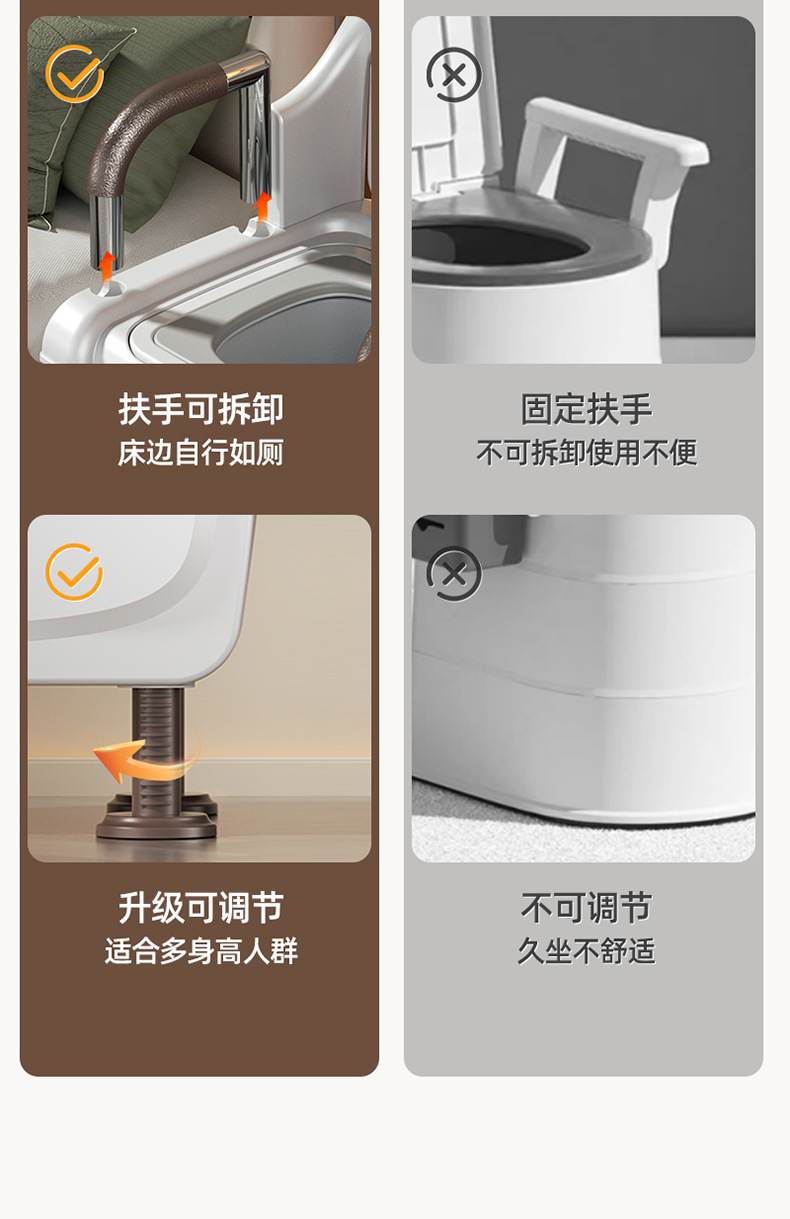 扶手可拆卸
床边自行如厕

升级可调节
适合多身高人群

固定扶手
不可拆卸使用不便

不可调节
久坐不舒适