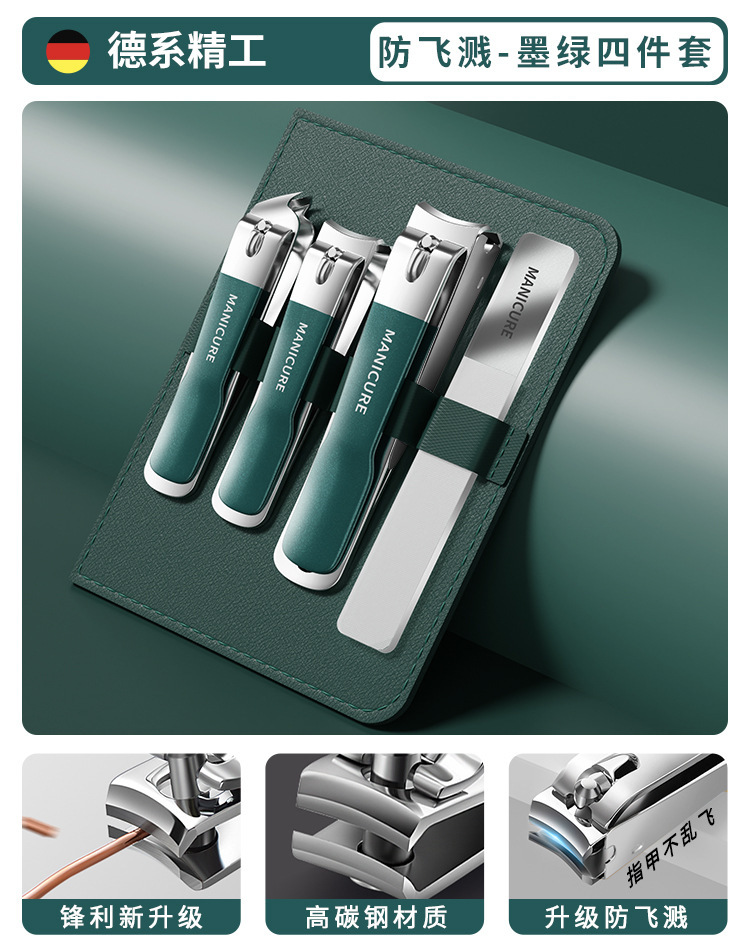 德系精工

防飞溅-墨绿四件套

MANICURE

MANICURE

MANICURE

MANICURE

指甲不乱飞

锋利新升级

高碳钢材质

升级防飞溅