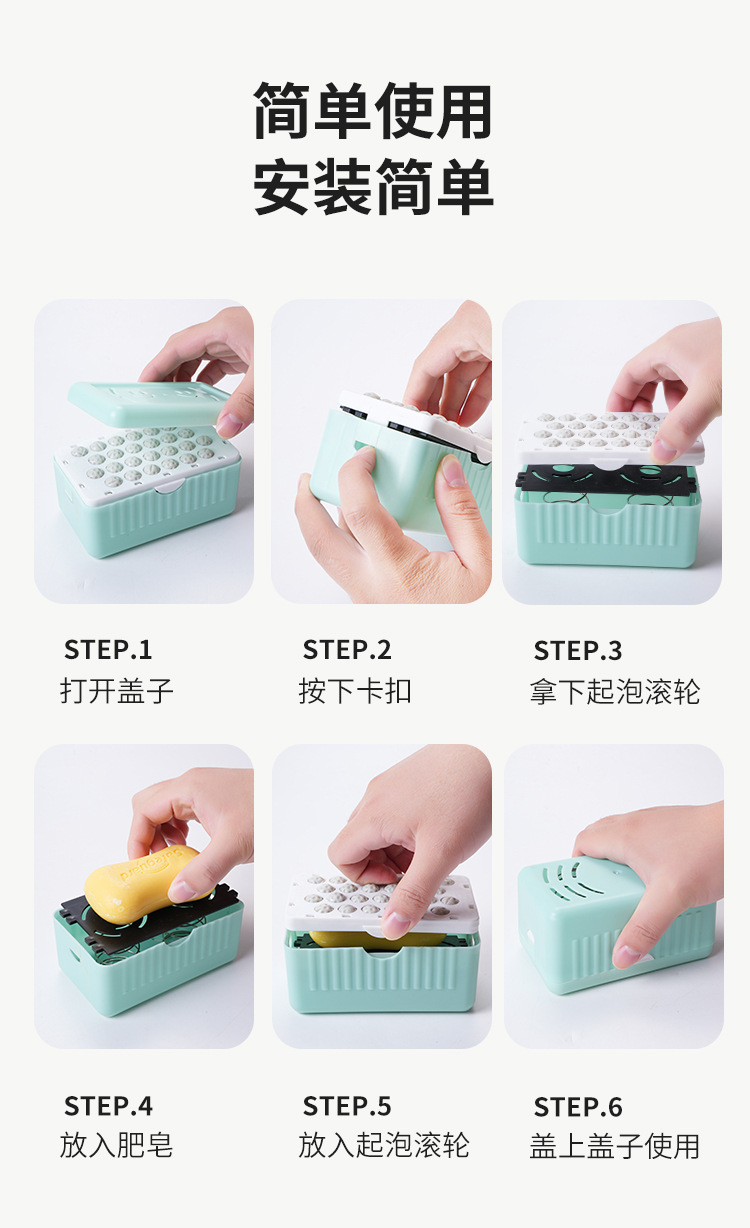 简单使用
安装简单

STEP.1
打开盖子

STEP.2
按下卡扣

STEP.3
拿下起泡滚轮

STEP.4
放入肥皂

STEP.5
放入起泡滚轮

STEP.6
盖上盖子使用