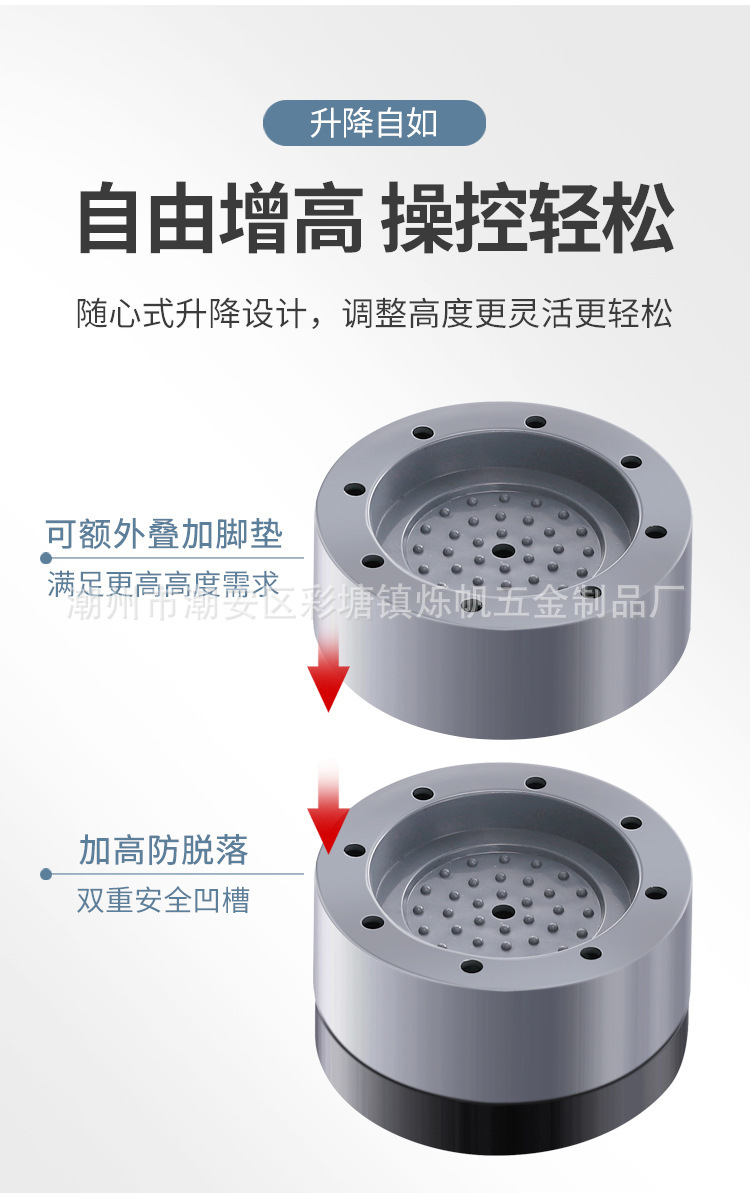 升降自如

自由增高 操控轻松

随心式升降设计，调整高度更灵活更轻松

可额外叠加脚垫

满足更高高度需求

潮州市潮安区彩塘镇烁帆五金制品厂

加高防脱落

双重安全凹槽