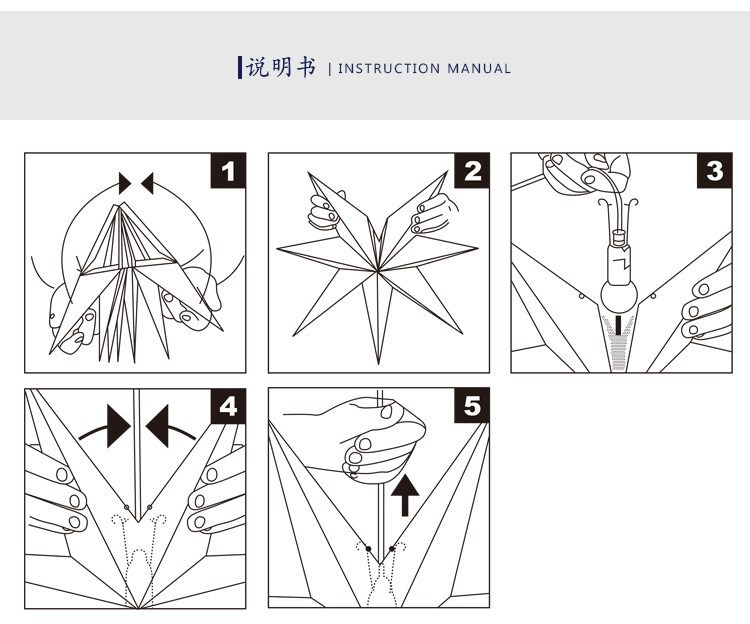 说明书 | INSTRUCTION MANUAL

1

2

3

4

5