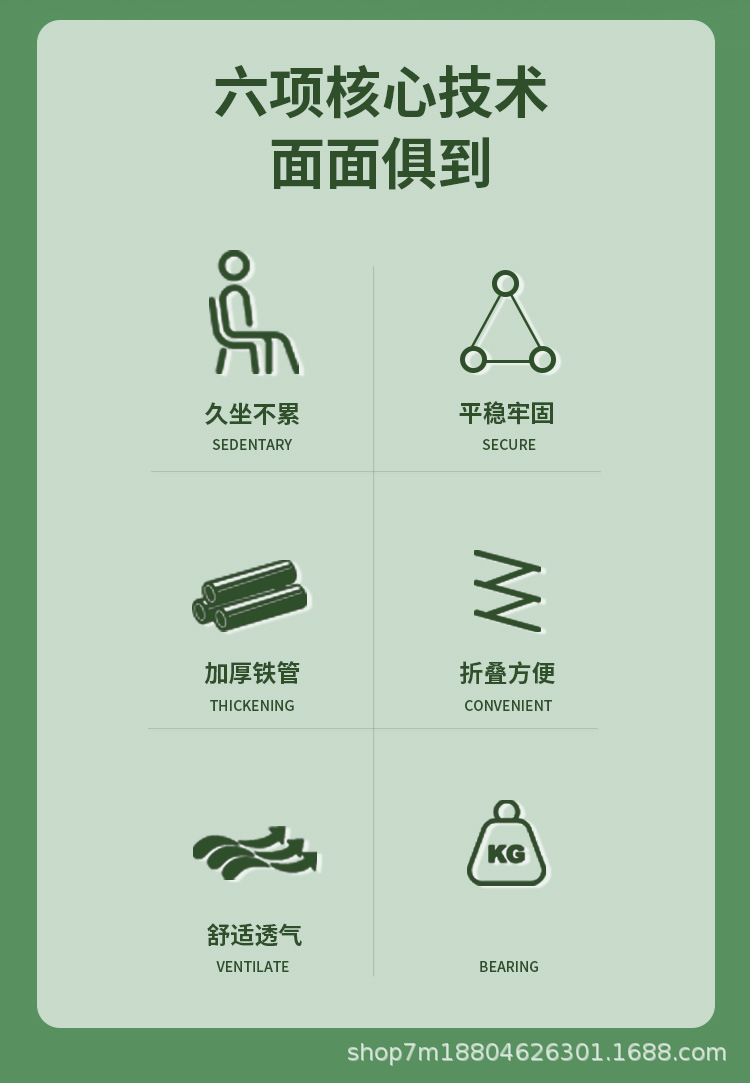 六项核心技术
面面俱到

久坐不累
SEDENTARY

平稳牢固
SECURE

加厚铁管
THICKENING

折叠方便
CONVENIENT

舒适透气
VENTILATE

KG

BEARING

shop7m18804626301.1688.com