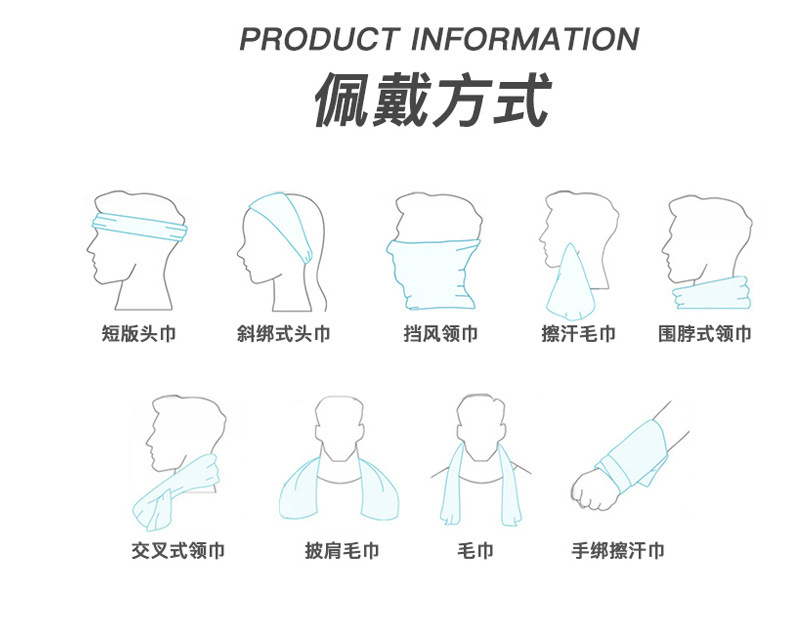 PRODUCT INFORMATION
佩戴方式

短版头巾
斜绑式头巾
挡风领巾
擦汗毛巾
围脖式领巾

交叉式领巾
披肩毛巾
毛巾
手绑擦汗巾