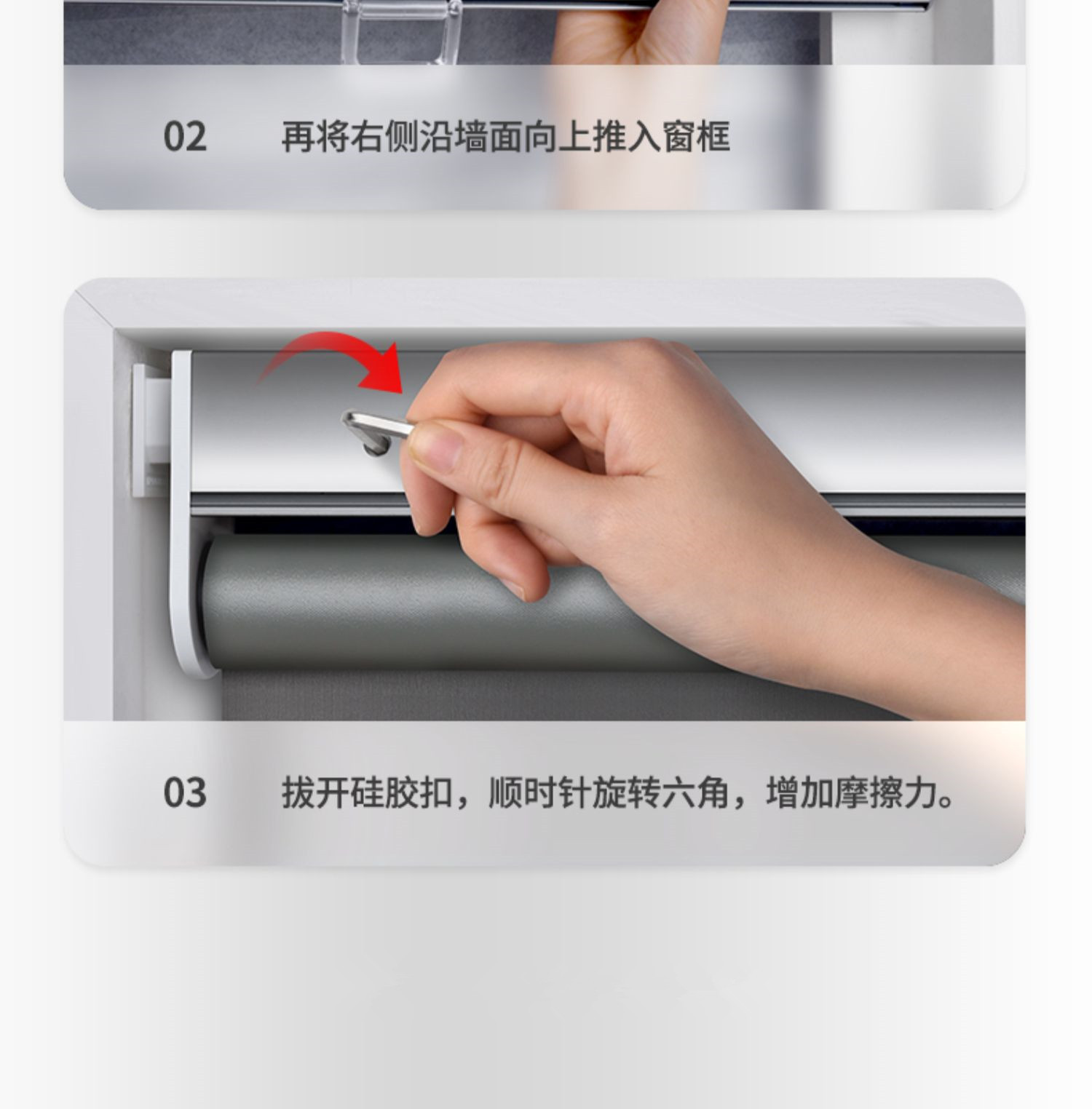 02 再将右侧沿墙面向上推入窗框

03 拔开硅胶扣，顺时针旋转六角，增加摩擦力。