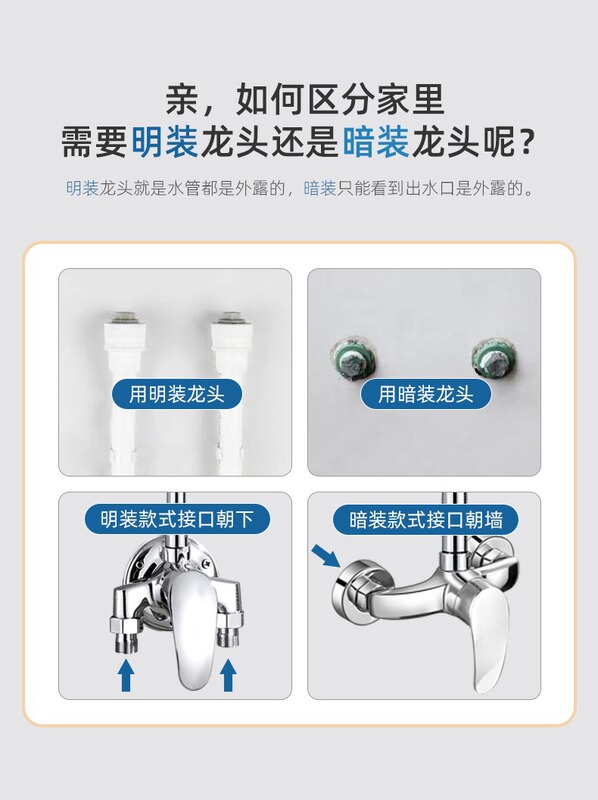 亲，如何区分家里
需要明装龙头还是暗装龙头呢？

明装龙头就是水管都是外露的，暗装只能看到出水口是外露的。

用明装龙头

用暗装龙头

明装款式接口朝下

暗装款式接口朝墙