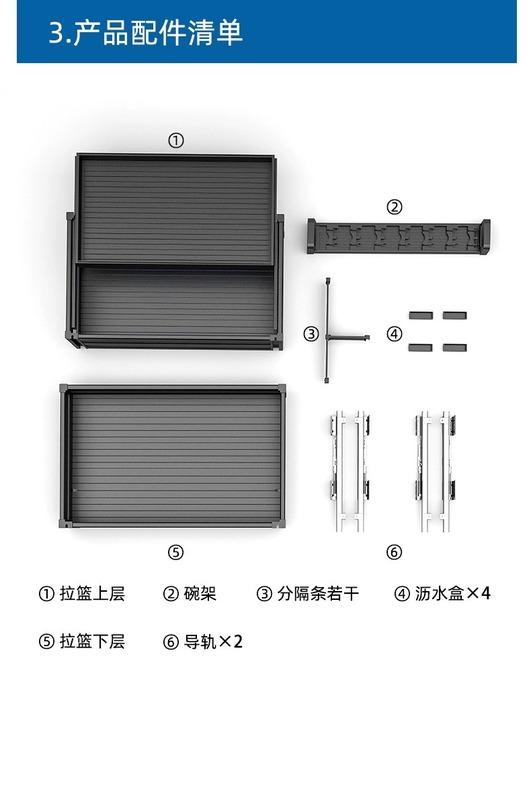 3.产品配件清单

①

②

③

④

⑤

⑥

① 拉篮上层 ② 碗架 ③ 分隔条若干 ④ 沥水盒×4

⑤ 拉篮下层 ⑥ 导轨×2