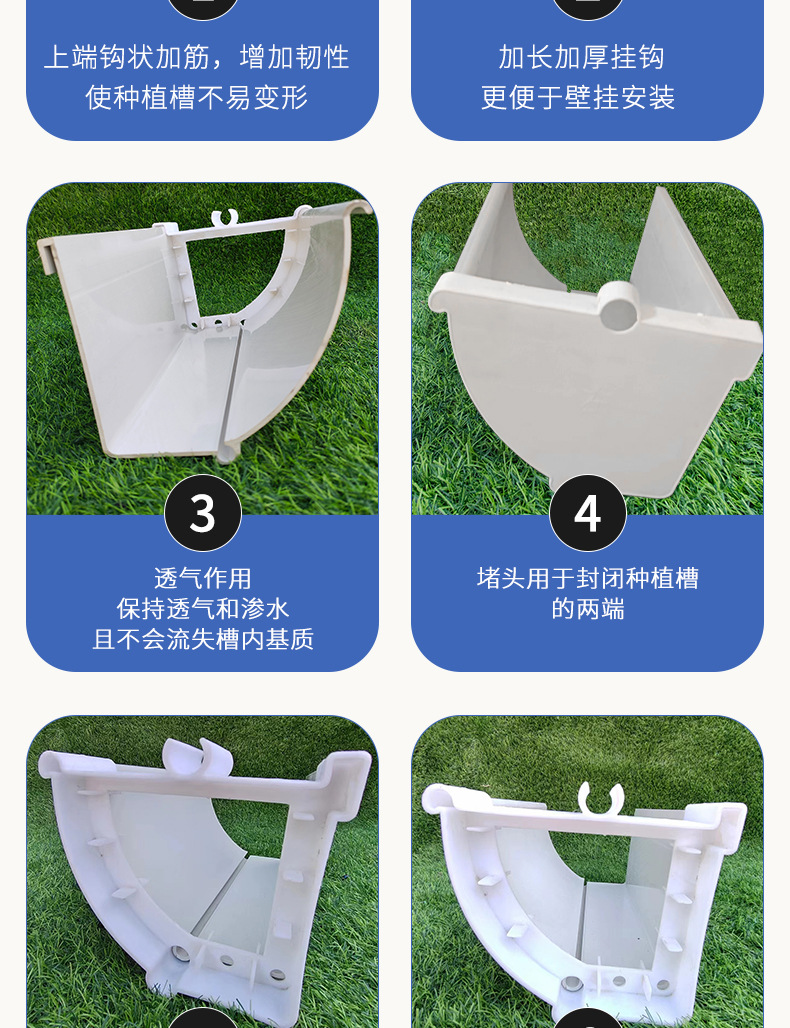 上端钩状加筋，增加韧性
使种植槽不易变形

加长加厚挂钩
更便于壁挂安装

3
透气作用
保持透气和渗水
且不会流失槽内基质

4
堵头用于封闭种植槽
的两端