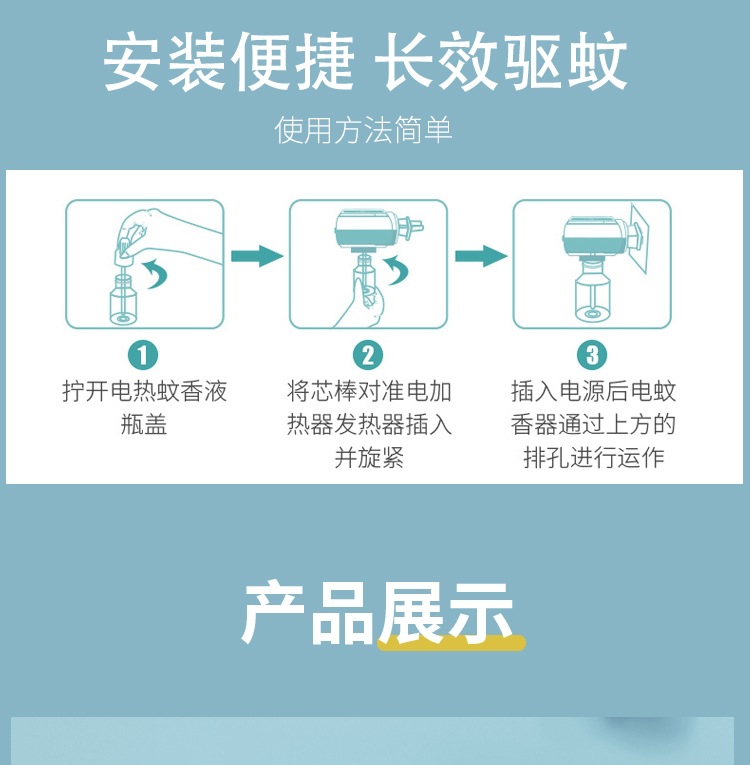 安装便捷 长效驱蚊

使用方法简单

1
拧开电热蚊香液瓶盖

2
将芯棒对准电加热器发热器插入并旋紧

3
插入电源后电蚊香器通过上方的排孔进行运作

产品展示