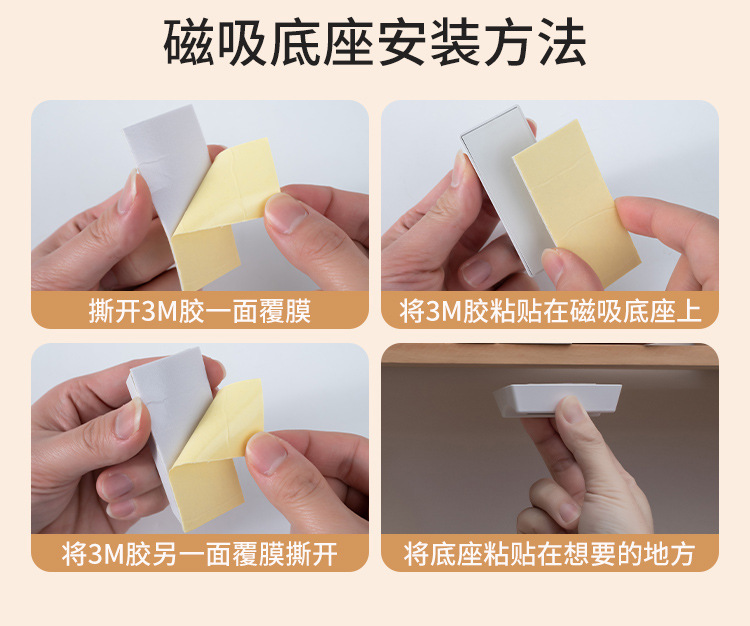 磁吸底座安装方法

撕开3M胶一面覆膜

将3M胶粘贴在磁吸底座上

将3M胶另一面覆膜撕开

将底座粘贴在想要的地方