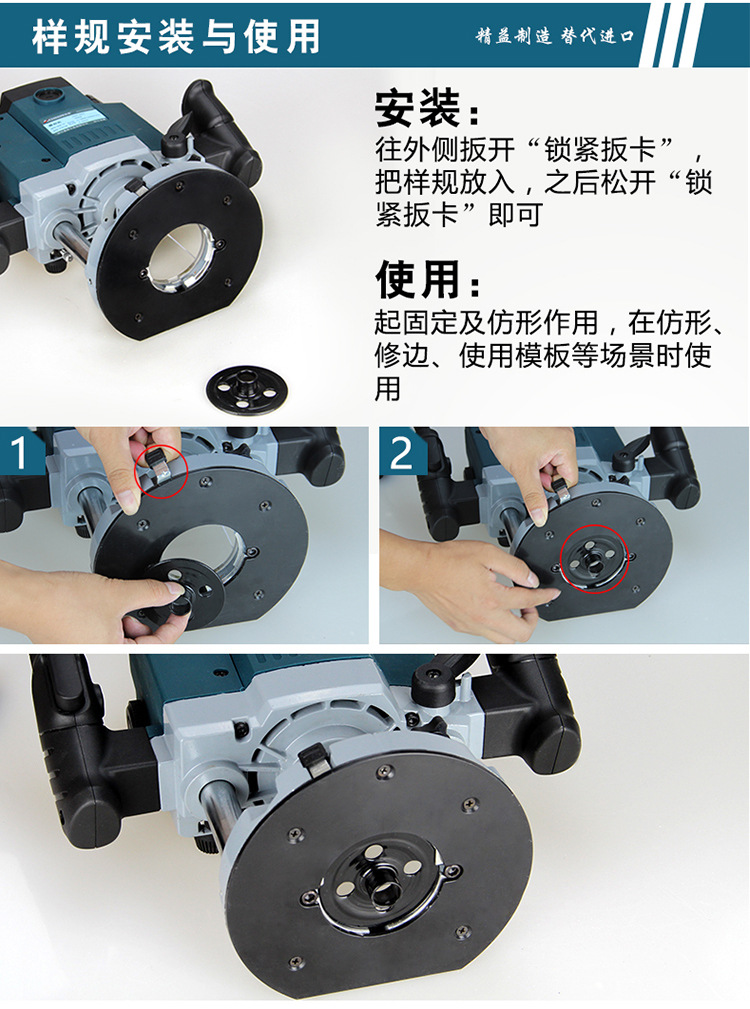 样规安装与使用

精益制造 替代进口

安装：
往外侧扳开“锁紧扳卡”，把样规放入，之后松开“锁紧扳卡”即可

使用：
起固定及仿形作用，在仿形、修边、使用模板等场景时使用

1

2