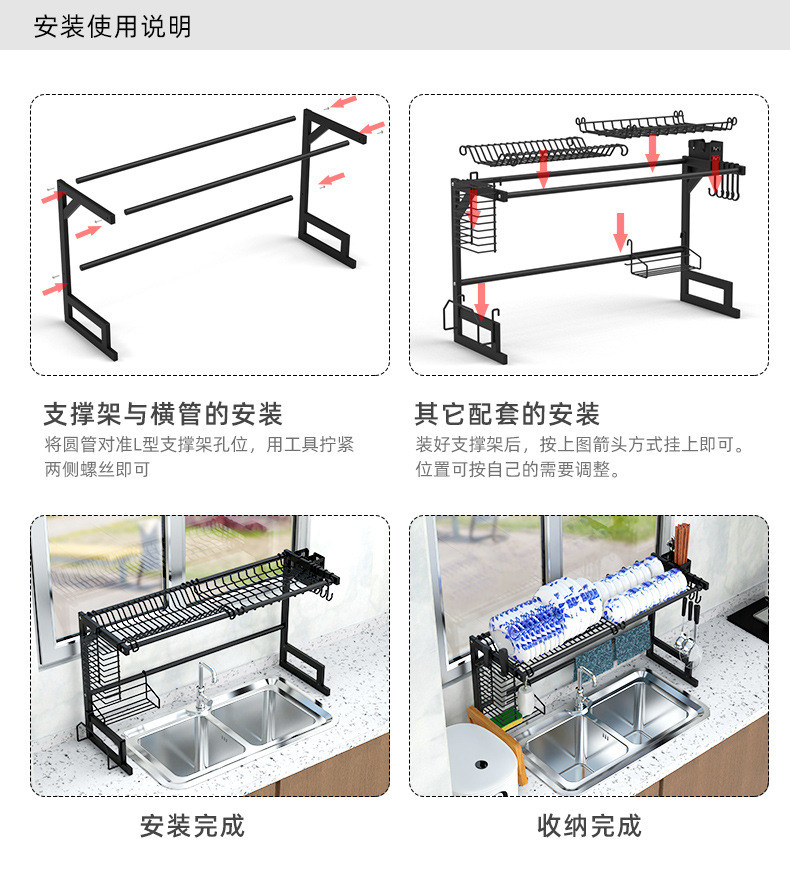 安装使用说明

支撑架与横管的安装

将圆管对准L型支撑架孔位，用工具拧紧两侧螺丝即可

其它配套的安装

装好支撑架后，按上图箭头方式挂上即可。位置可按自己的需要调整。

安装完成

收纳完成