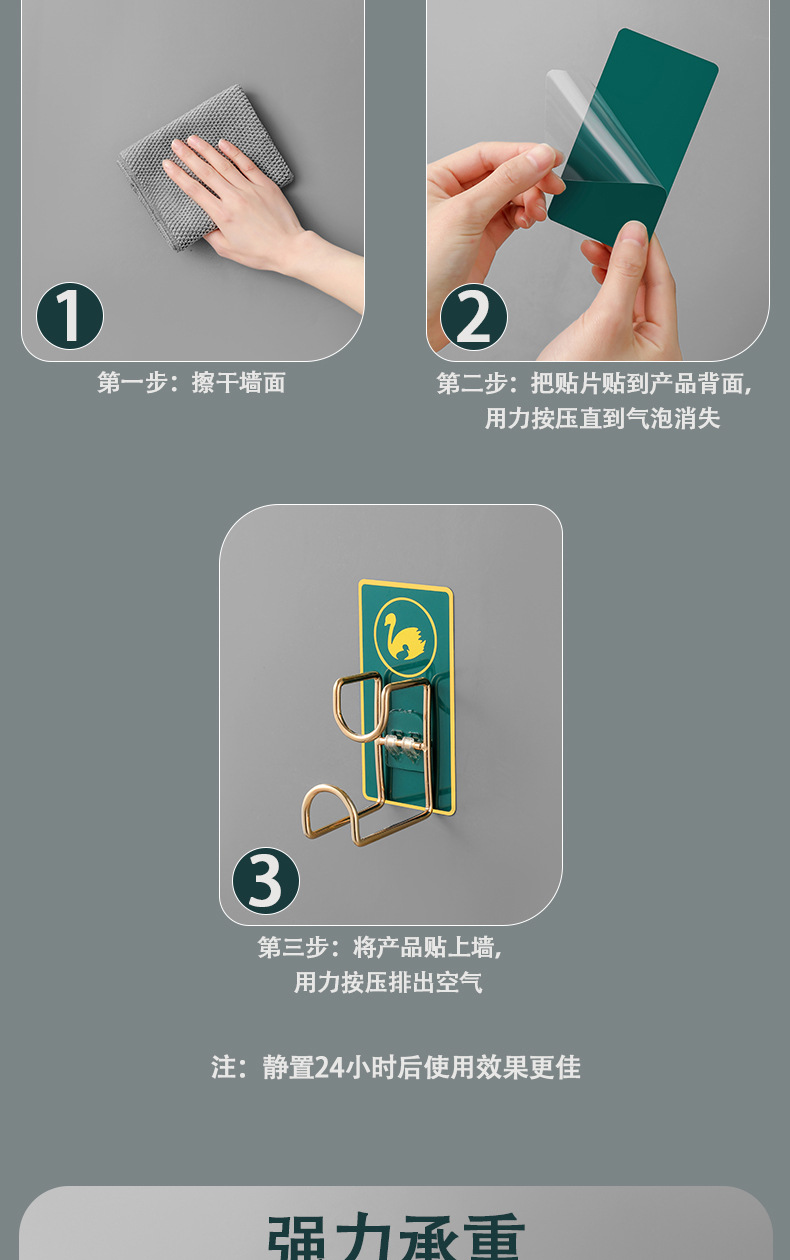 1

第一步：擦干墙面

2

第二步：把贴片贴到产品背面，用力按压直到气泡消失

3

第三步：将产品贴上墙，用力按压排出空气

注：静置24小时后使用效果更佳

强力承重