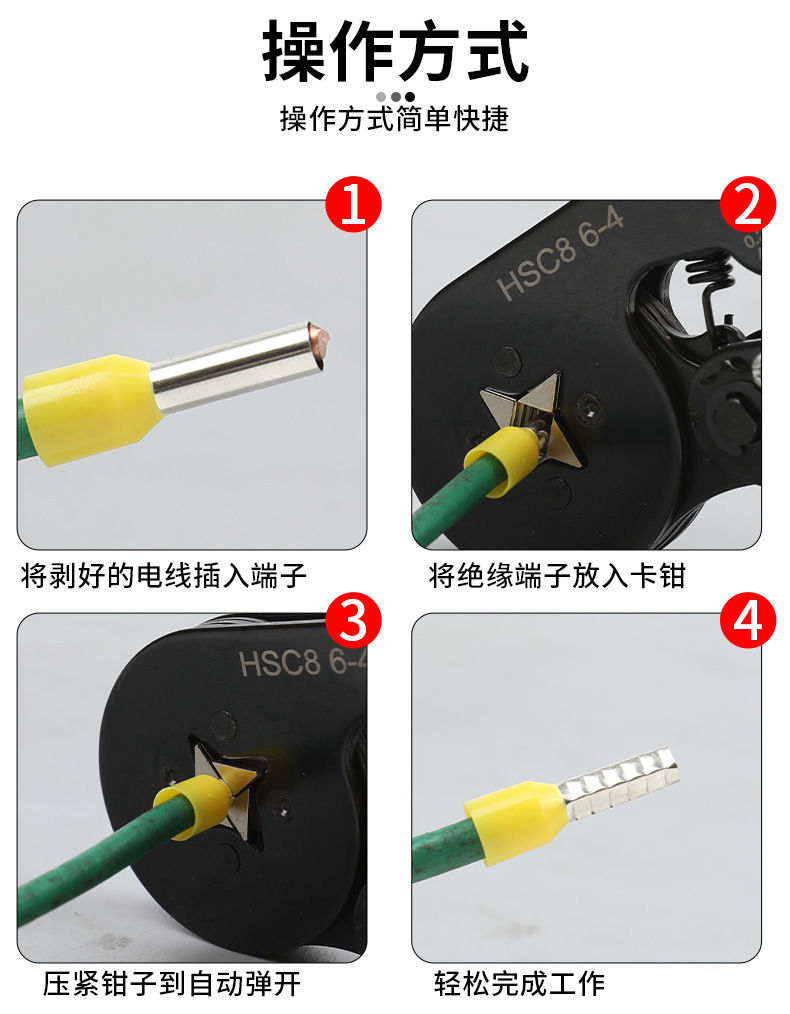 操作方式

操作方式简单快捷

1

将剥好的电线插入端子

2

HSC8 6-4

将绝缘端子放入卡钳

3

HSC8 6-4

压紧钳子到自动弹开

4

轻松完成工作