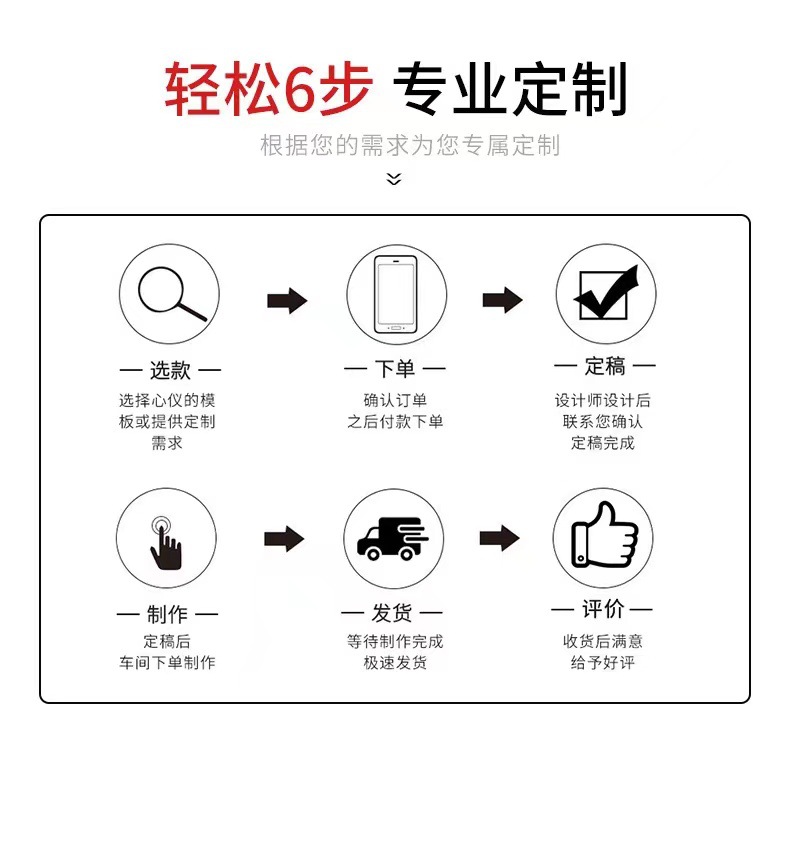 轻松6步 专业定制

根据您的需求为您专属定制

— 选款 —

选择心仪的模板或提供定制需求

— 下单 —

确认订单之后付款下单

— 定稿 —

设计师设计后联系您确认定稿完成

— 制作 —

定稿后车间下单制作

— 发货 —

等待制作完成极速发货

— 评价 —

收货后满意给予好评