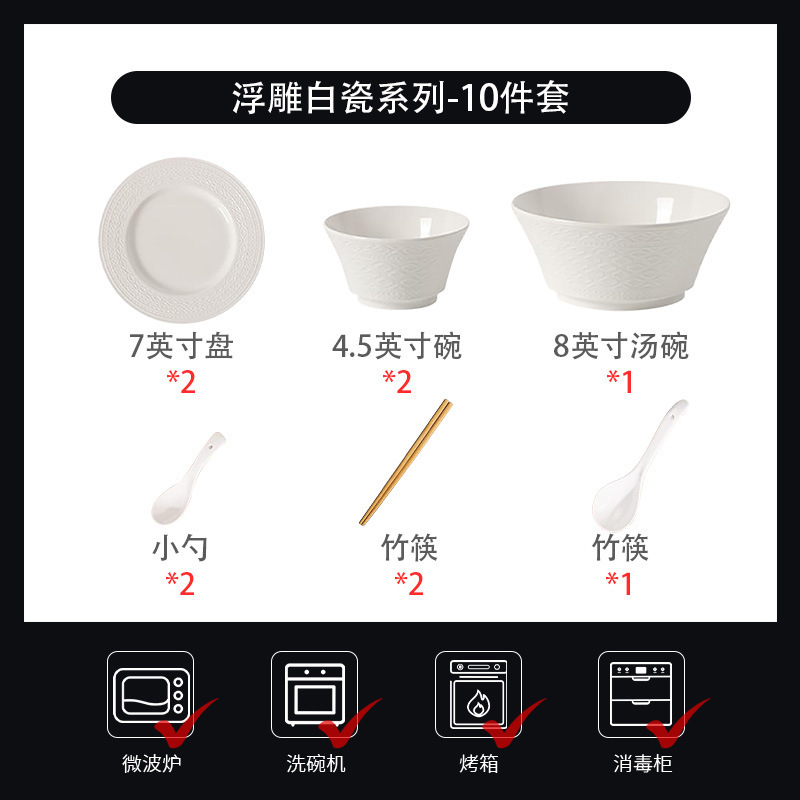 浮雕白瓷系列-10件套

7英寸盘
*2

4.5英寸碗
*2

8英寸汤碗
*1

小勺
*2

竹筷
*2

竹筷
*1

微波炉

洗碗机

烤箱

消毒柜