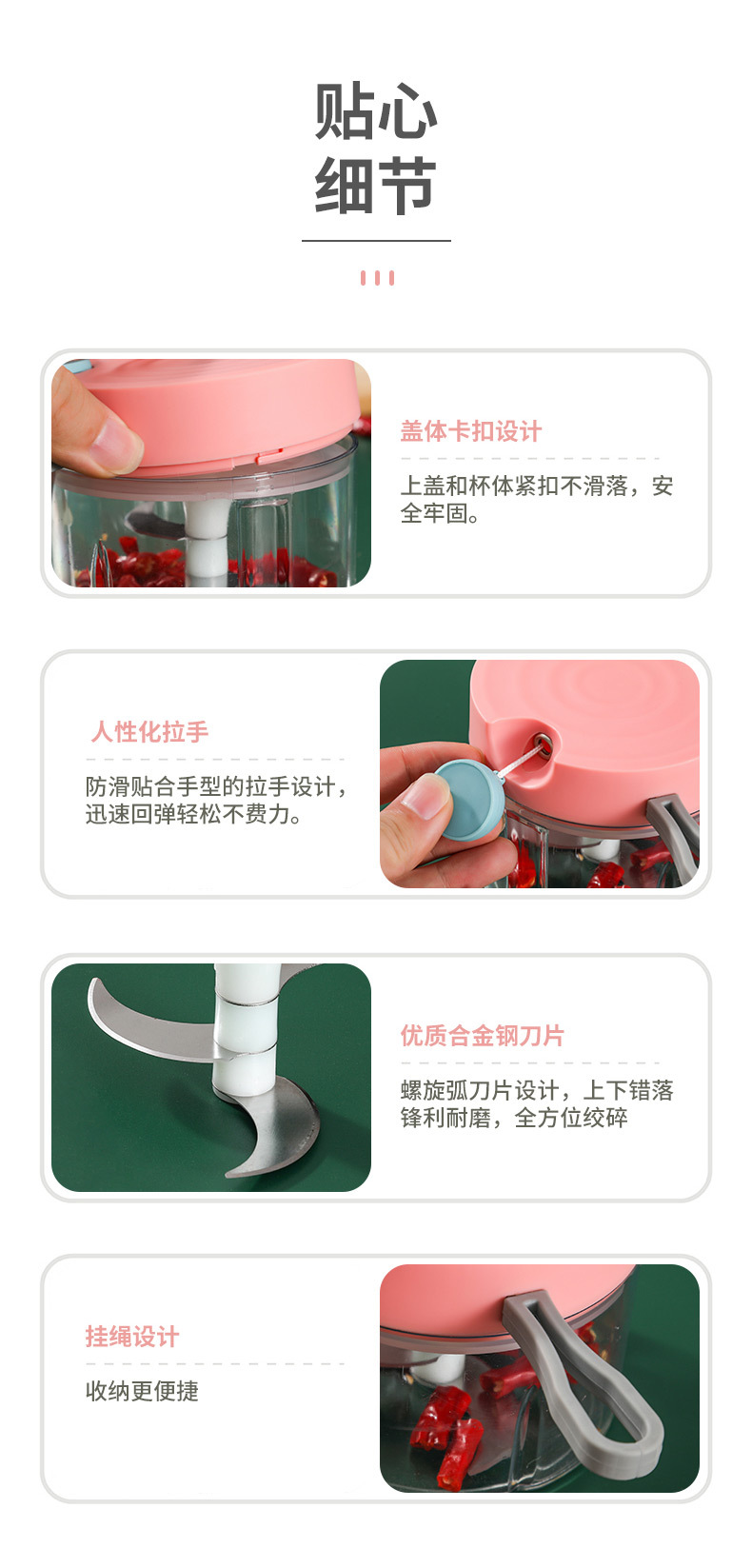 贴心
细节

盖体卡扣设计

上盖和杯体紧扣不滑落，安全牢固。

人性化拉手

防滑贴合手型的拉手设计，迅速回弹轻松不费力。

优质合金钢刀片

螺旋弧刀片设计，上下错落锋利耐磨，全方位绞碎

挂绳设计

收纳更便捷