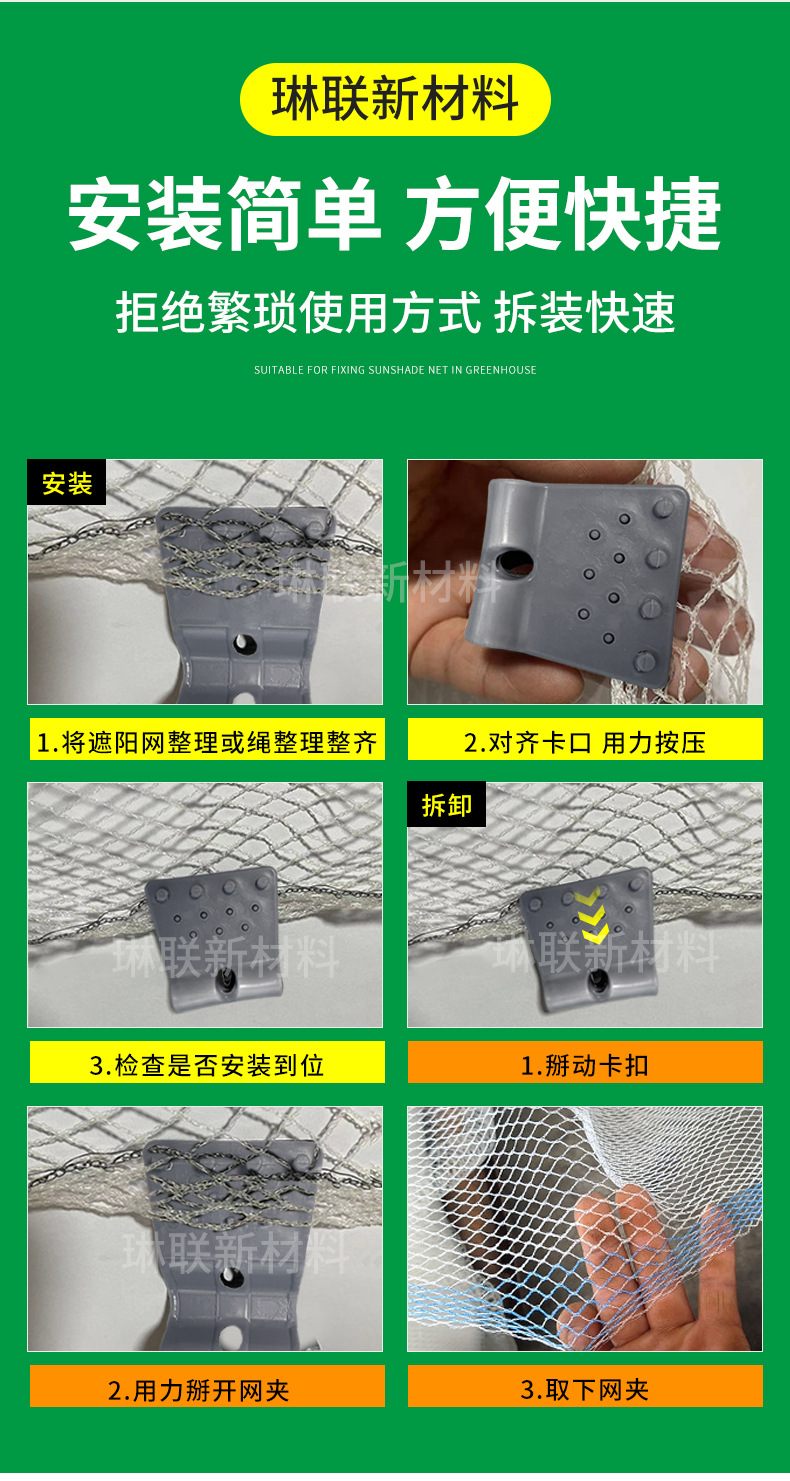 琳联新材料

安装简单 方便快捷

拒绝繁琐使用方式 拆装快速

SUITABLE FOR FIXING SUNSHADE NET IN GREENHOUSE

安装

琳联新材料

1.将遮阳网整理或绳整理整齐

2.对齐卡口 用力按压

琳联新材料

3.检查是否安装到位

拆卸

琳联新材料

1.掰动卡扣

琳联新材料

2.用力掰开网夹

3.取下网夹