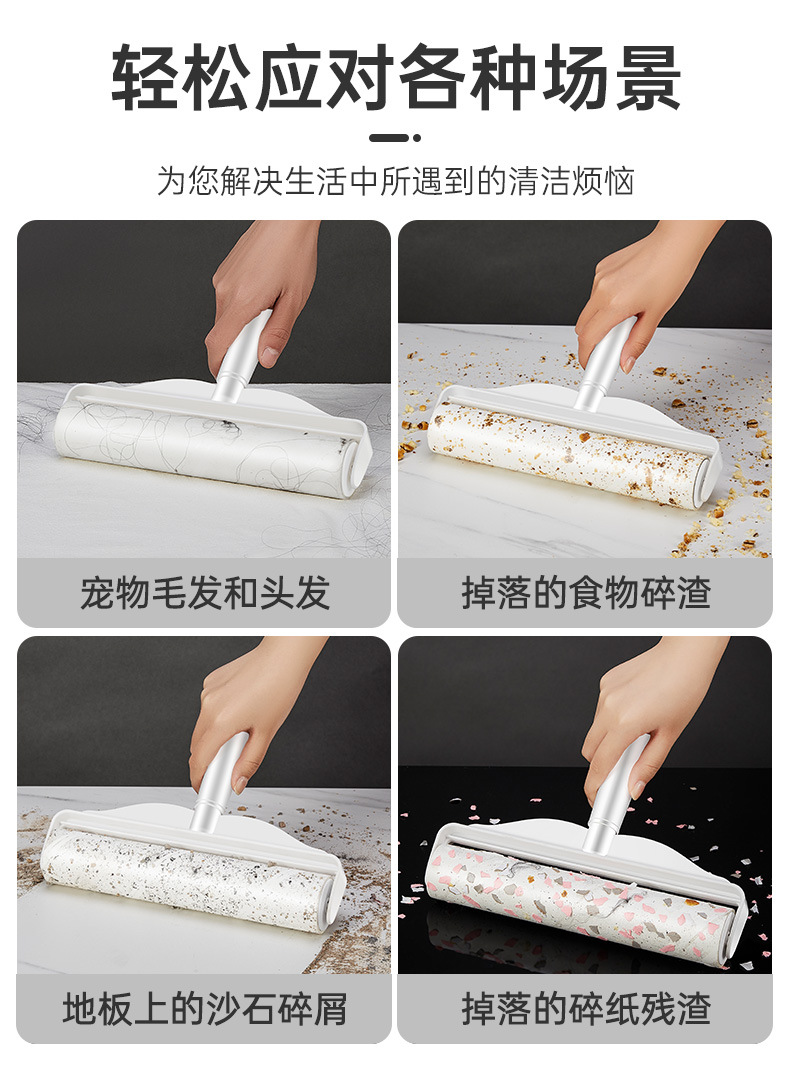 轻松应对各种场景

为您解决生活中所遇到的清洁烦恼

宠物毛发和头发

掉落的食物碎渣

地板上的沙石碎屑

掉落的碎纸残渣