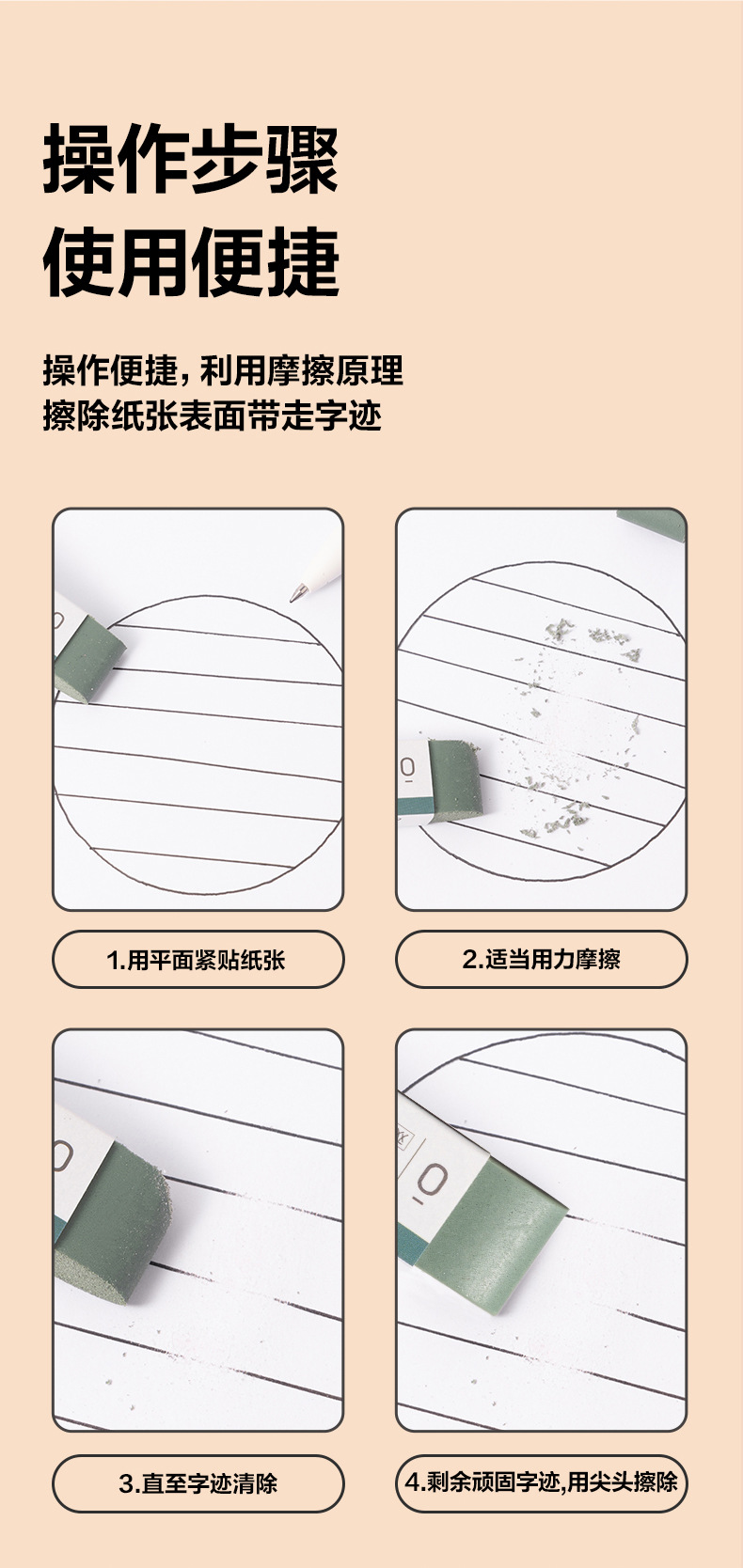 操作步骤
使用便捷

操作便捷，利用摩擦原理
擦除纸张表面带走字迹

1.用平面紧贴纸张

2.适当用力摩擦

3.直至字迹清除

4.剩余顽固字迹,用尖头擦除