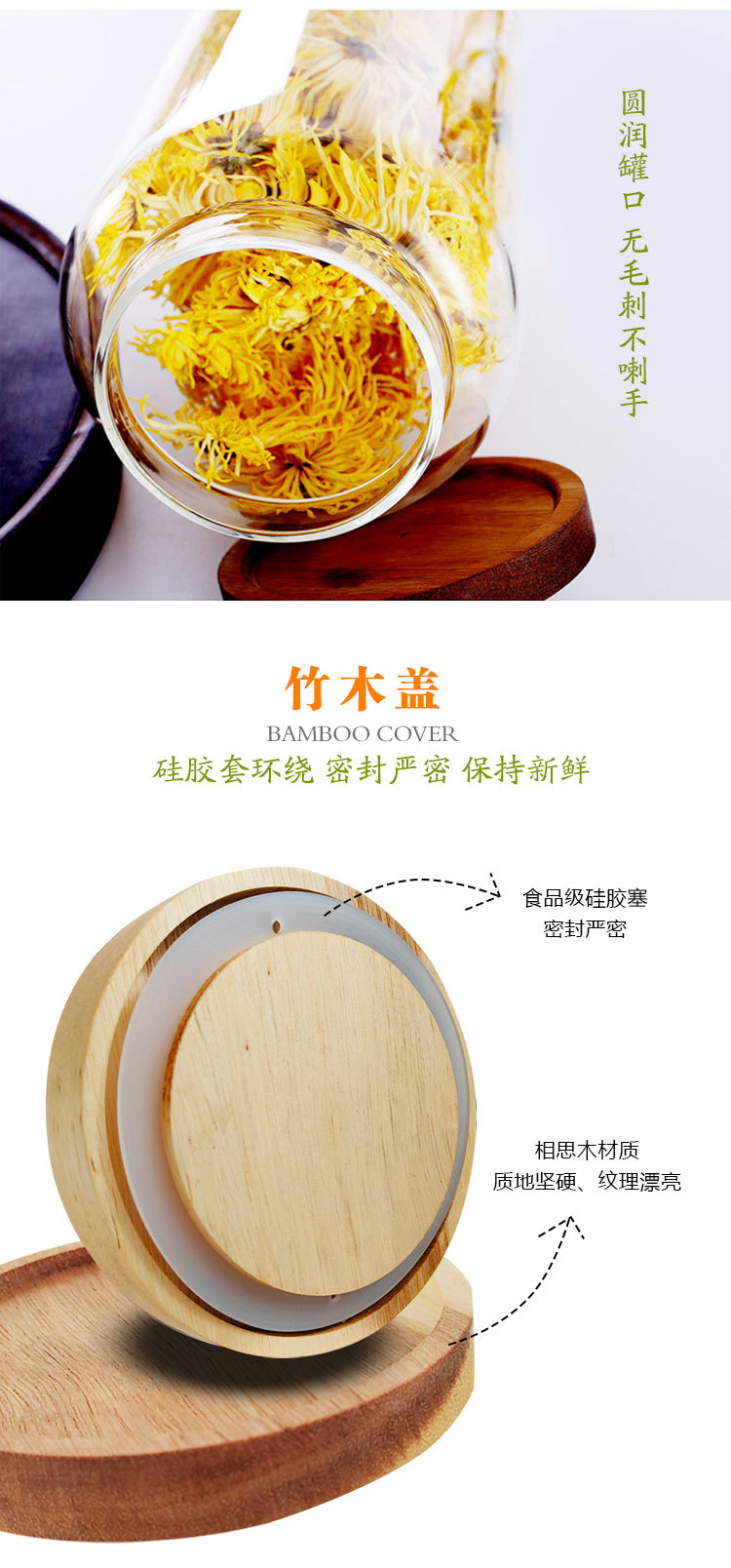 圆润罐口 无毛刺不喇手

竹木盖

BAMBOO COVER

硅胶套环绕 密封严密 保持新鲜

食品级硅胶塞
密封严密

相思木材质
质地坚硬、纹理漂亮