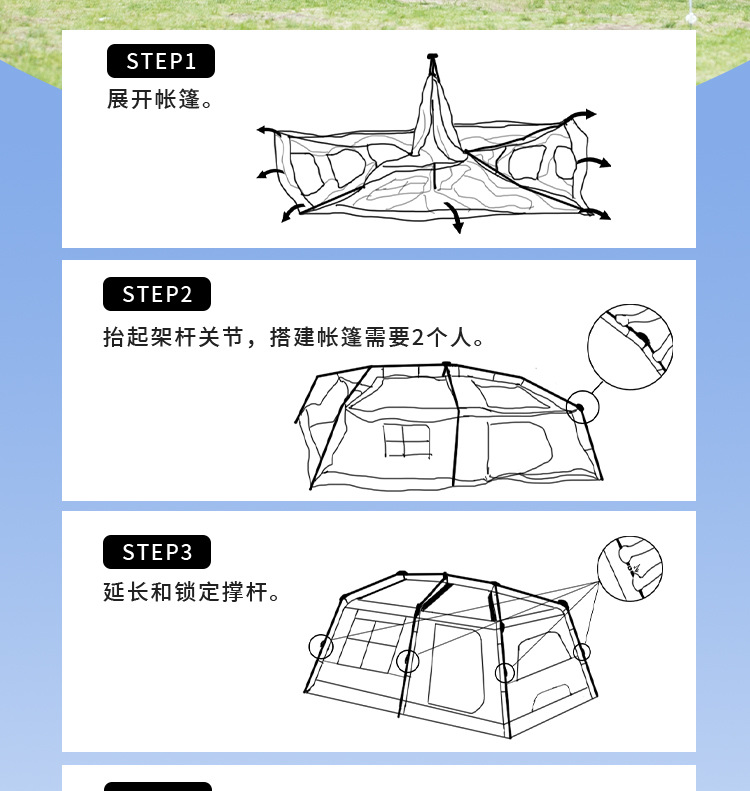 STEP1

展开帐篷。

STEP2

抬起架杆关节，搭建帐篷需要2个人。

STEP3

延长和锁定撑杆。