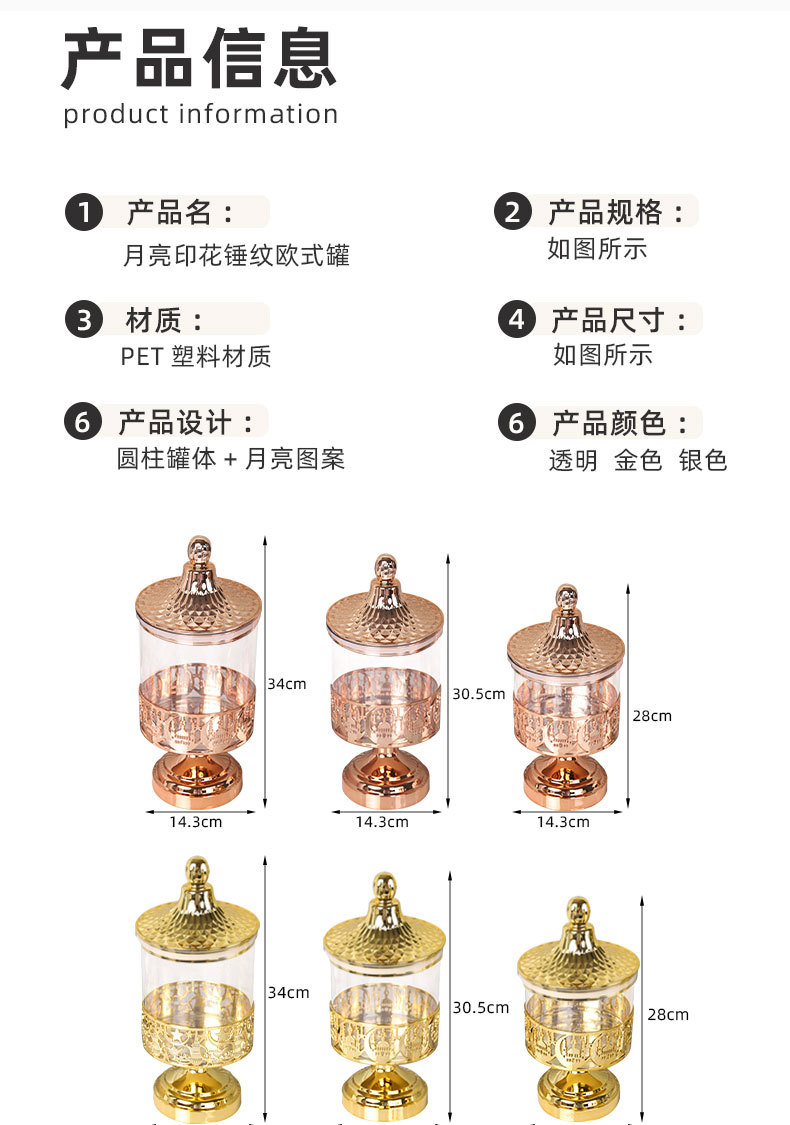 产品信息
product information

1 产品名：
月亮印花锤纹欧式罐

2 产品规格：
如图所示

3 材质：
PET 塑料材质

4 产品尺寸：
如图所示

6 产品设计：
圆柱罐体 + 月亮图案

6 产品颜色：
透明 金色 银色

34cm
14.3cm
30.5cm
14.3cm
28cm
14.3cm

34cm
30.5cm
28cm