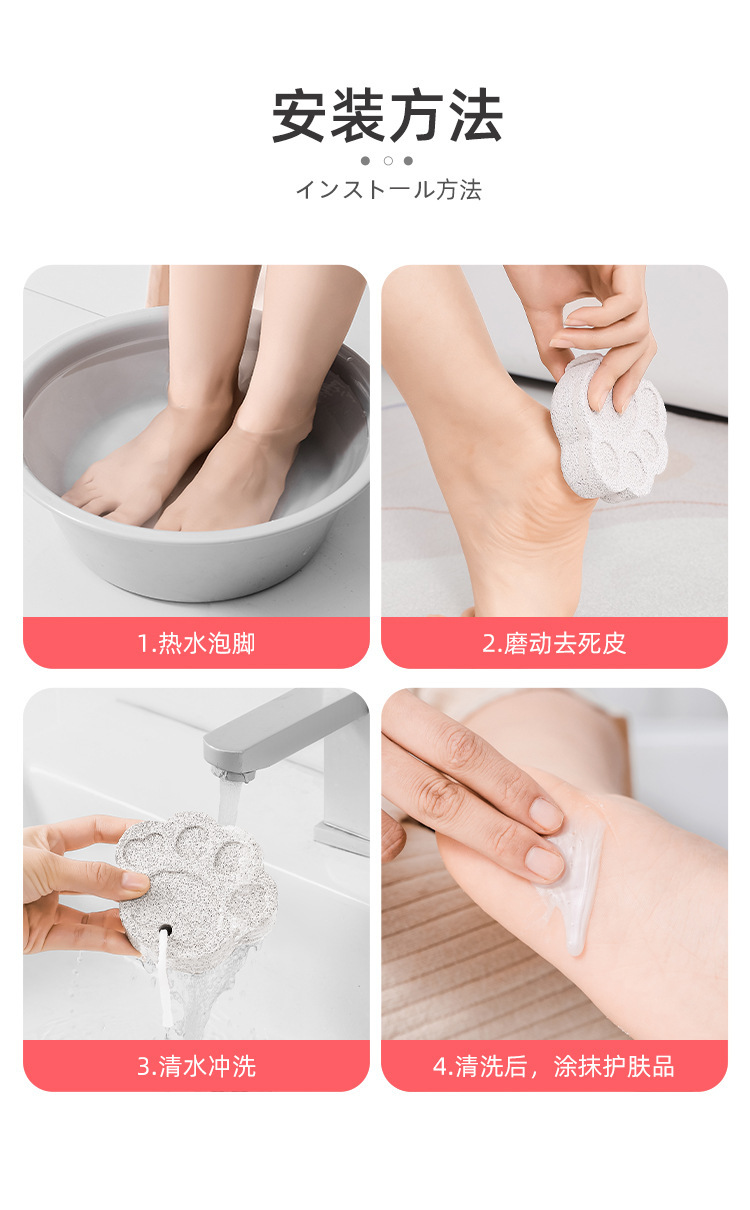 安装方法

インストール方法

1.热水泡脚

2.磨动去死皮

3.清水冲洗

4.清洗后，涂抹护肤品