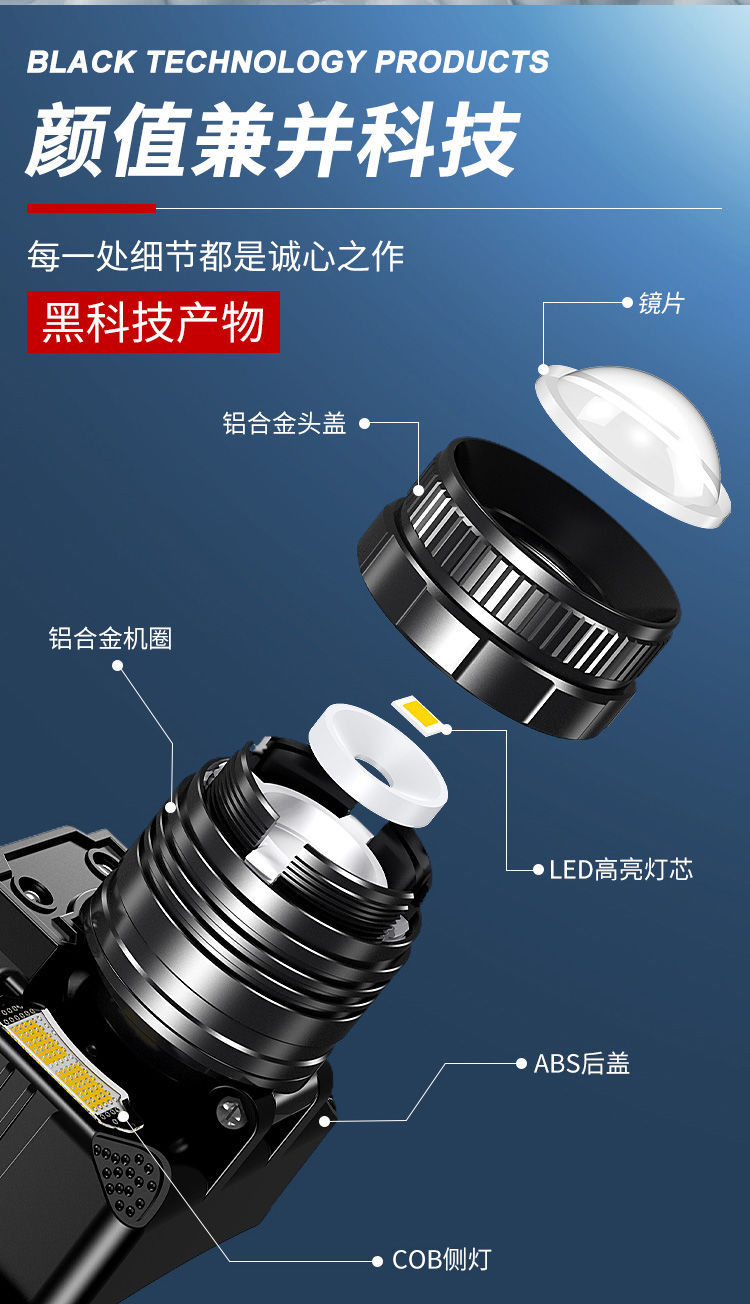 BLACK TECHNOLOGY PRODUCTS

颜值兼并科技

每一处细节都是诚心之作

黑科技产物

镜片

铝合金头盖

铝合金机圈

LED高亮灯芯

ABS后盖

COB侧灯