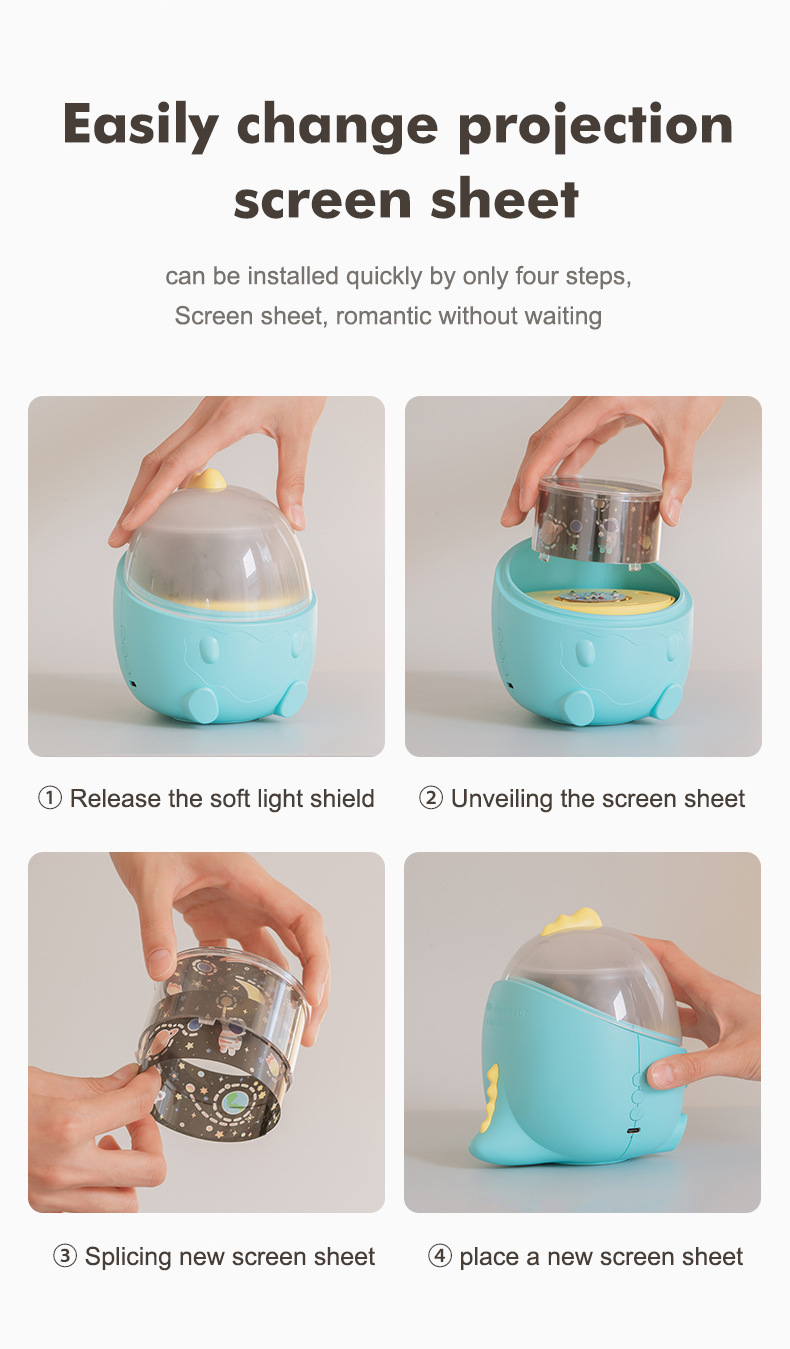 Easily change projection screen sheet

can be installed quickly by only four steps, Screen sheet, romantic without waiting

① Release the soft light shield

② Unveiling the screen sheet

③ Splicing new screen sheet

④ place a new screen sheet