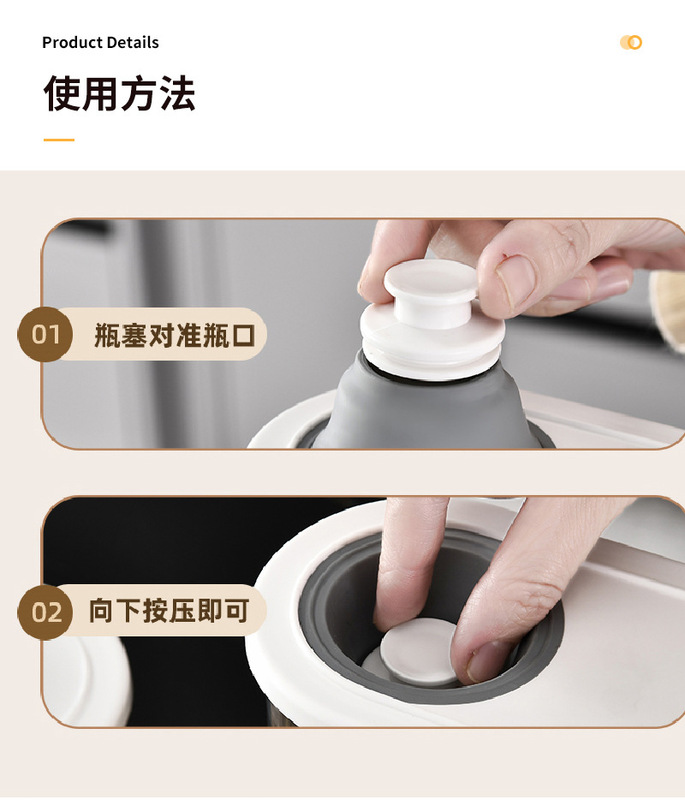 Product Details

使用方法

01 瓶塞对准瓶口

02 向下按压即可