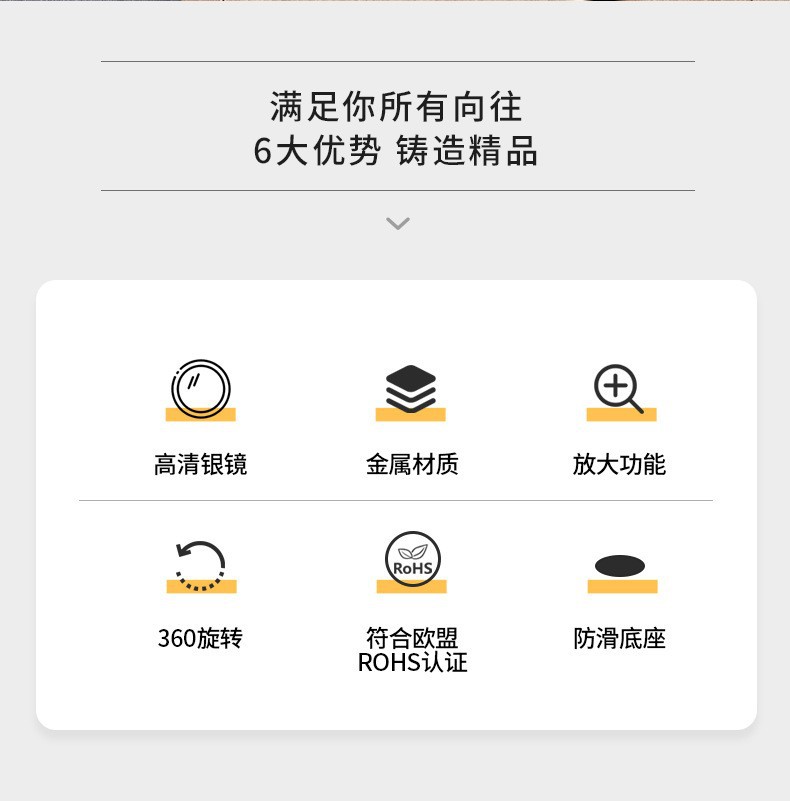 满足你所有向往
6大优势 铸造精品

高清银镜

金属材质

放大功能

360旋转

RoHS

符合欧盟
ROHS认证

防滑底座