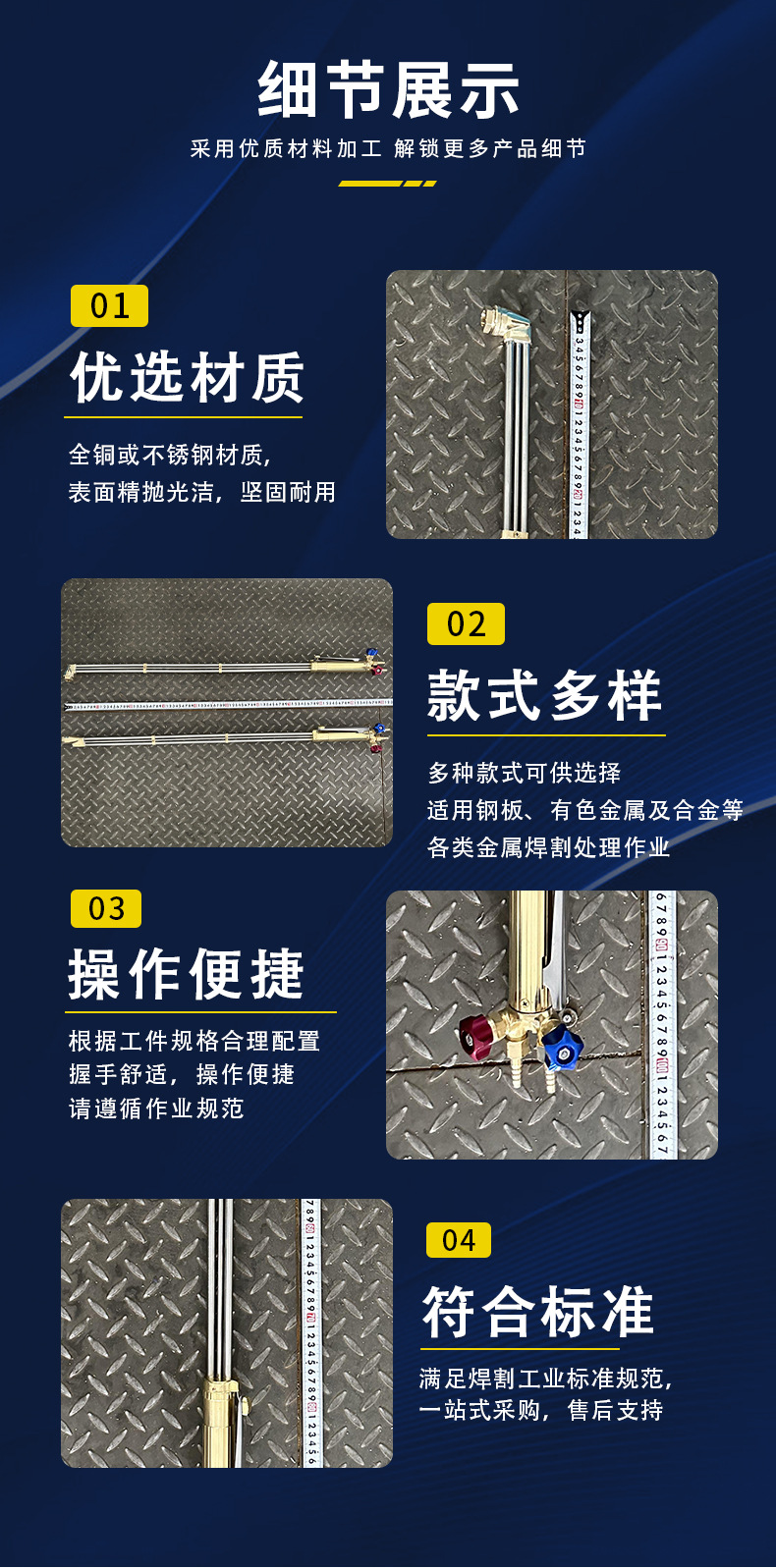 细节展示

采用优质材料加工 解锁更多产品细节

01

优选材质

全铜或不锈钢材质，
表面精抛光洁，坚固耐用

02

款式多样

多种款式可供选择
适用钢板、有色金属及合金等
各类金属焊割处理作业

03

操作便捷

根据工件规格合理配置
握手舒适，操作便捷
请遵循作业规范

04

符合标准

满足焊割工业标准规范，
一站式采购，售后支持