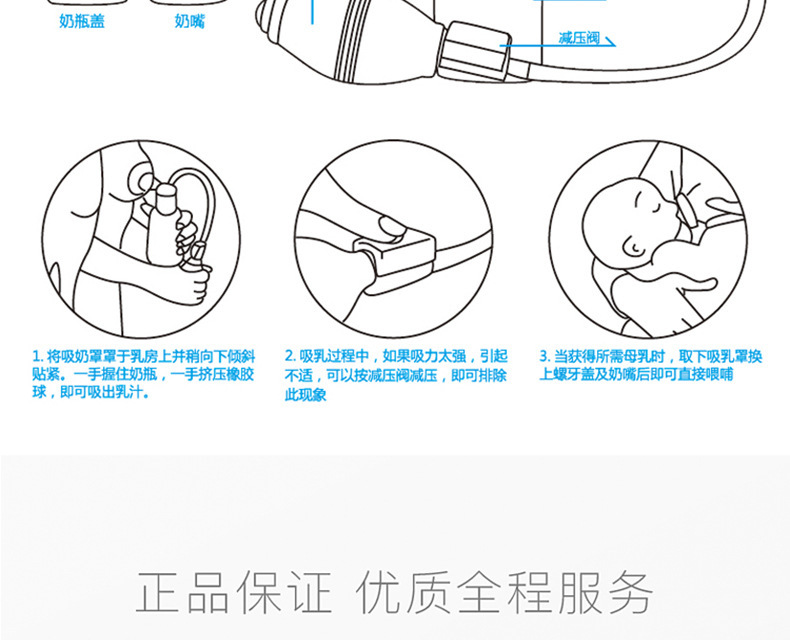 奶瓶盖 奶嘴

减压阀

1. 将吸奶罩罩于乳房上并稍向下倾斜贴紧。一手握住奶瓶，一手挤压橡胶球，即可吸出乳汁。

2. 吸乳过程中，如果吸力太强，引起不适，可以按减压阀减压，即可排除此现象

3. 当获得所需母乳时，取下吸乳罩换上螺牙盖及奶嘴后即可直接喂哺

正品保证 优质全程服务