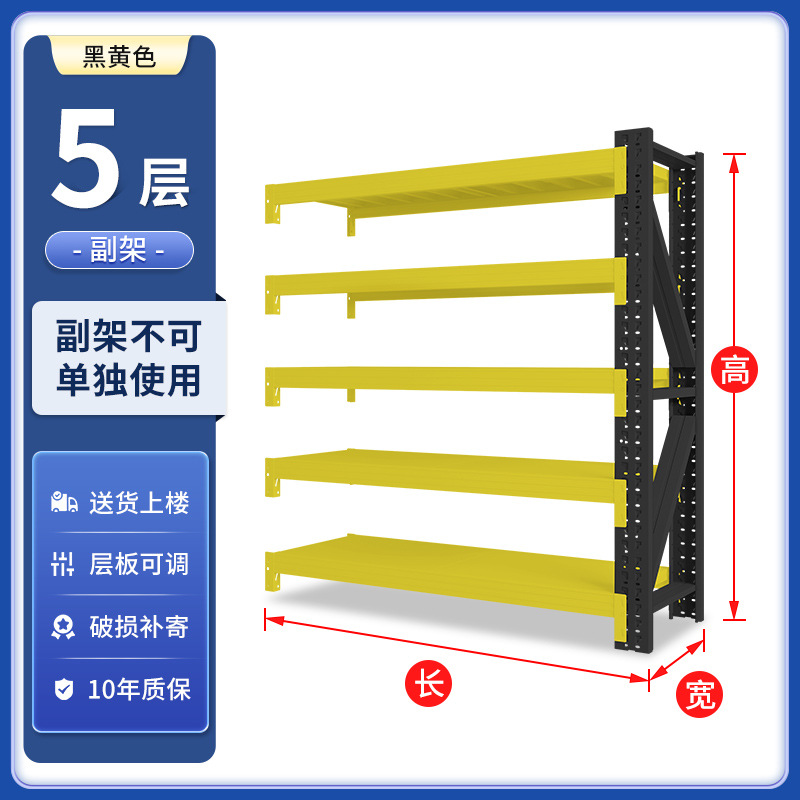 黑黄色

5层

- 副架 -

副架不可单独使用

送货上楼

层板可调

破损补寄

10年质保

高

长

宽