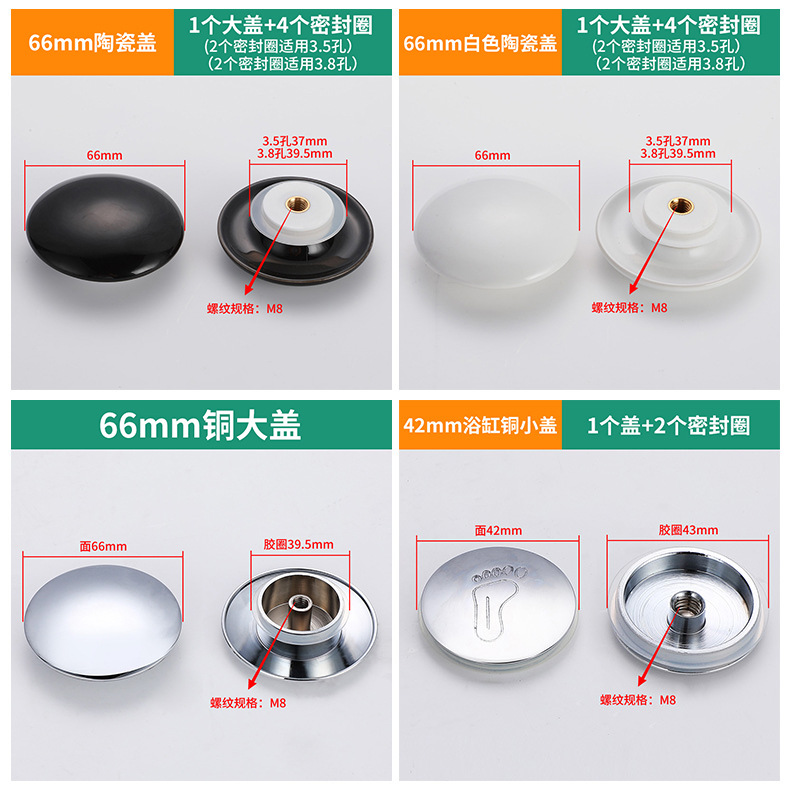 66mm陶瓷盖

1个大盖+4个密封圈
(2个密封圈适用3.5孔)
(2个密封圈适用3.8孔)

66mm

3.5孔37mm
3.8孔39.5mm

螺纹规格：M8

66mm白色陶瓷盖

1个大盖+4个密封圈
(2个密封圈适用3.5孔)
(2个密封圈适用3.8孔)

66mm

3.5孔37mm
3.8孔39.5mm

螺纹规格：M8

66mm铜大盖

面66mm

胶圈39.5mm

螺纹规格：M8

42mm浴缸铜小盖

1个盖+2个密封圈

面42mm

胶圈43mm

螺纹规格：M8