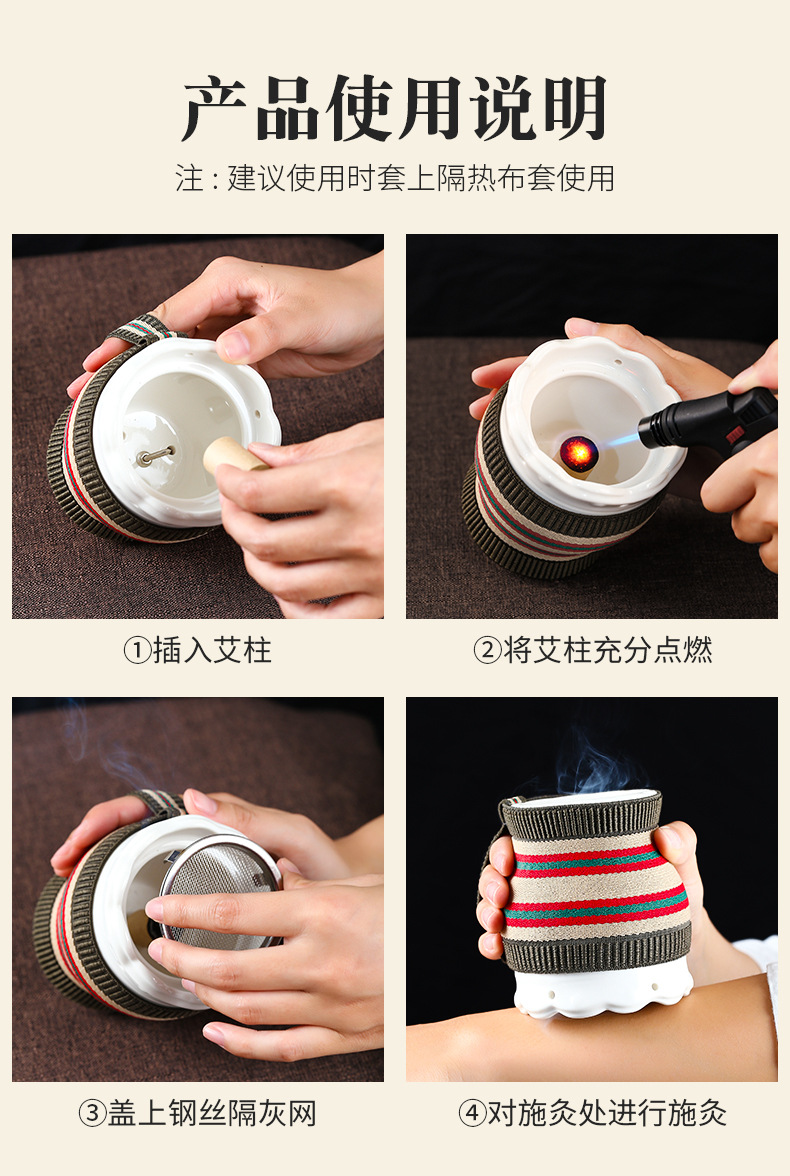 产品使用说明

注:建议使用时套上隔热布套使用

①插入艾柱

②将艾柱充分点燃

③盖上钢丝隔灰网

④对施灸处进行施灸