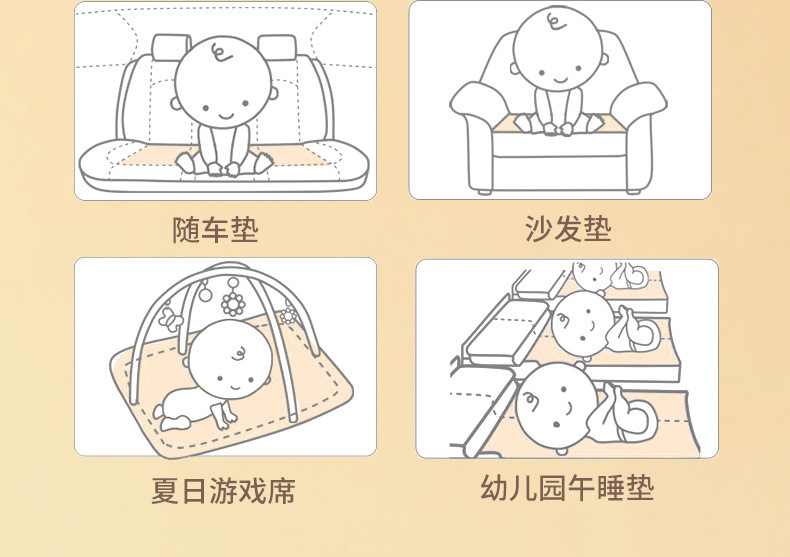 随车垫

沙发垫

夏日游戏席

幼儿园午睡垫