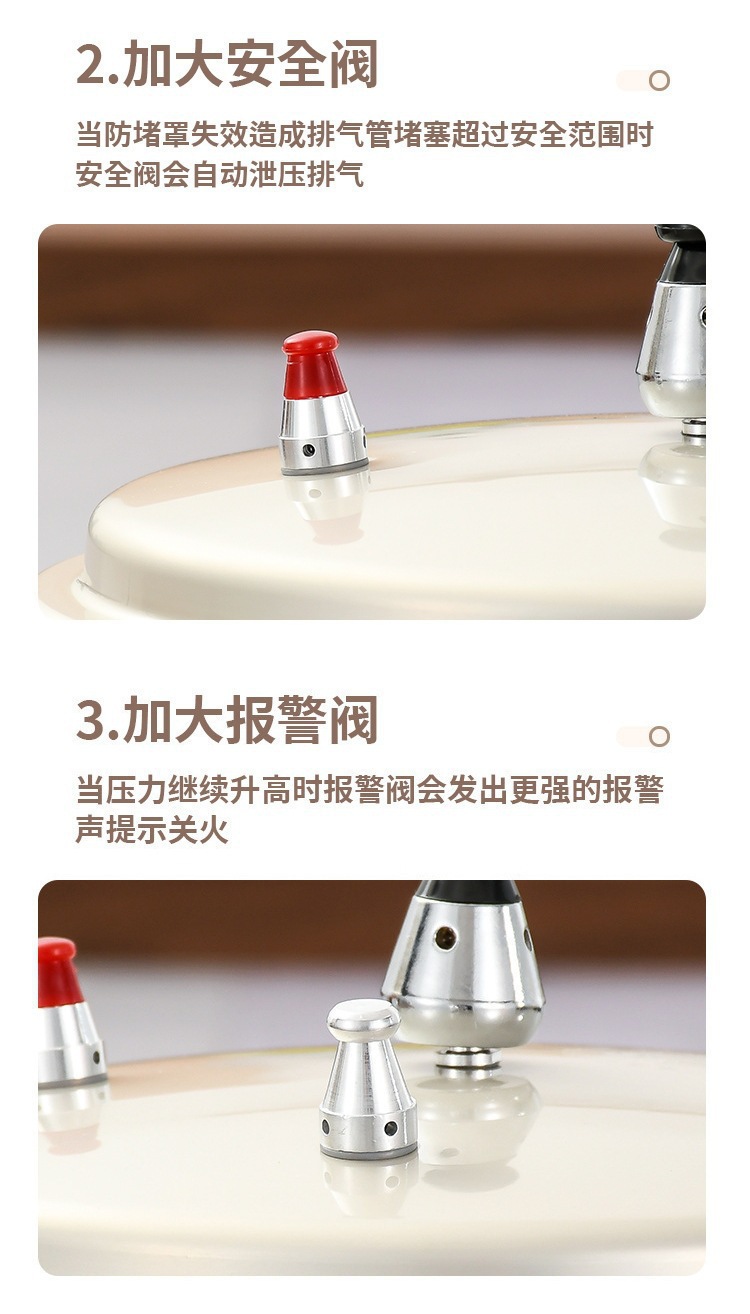 2.加大安全阀

当防堵罩失效造成排气管堵塞超过安全范围时安全阀会自动泄压排气

3.加大报警阀

当压力继续升高时报警阀会发出更强的报警声提示关火