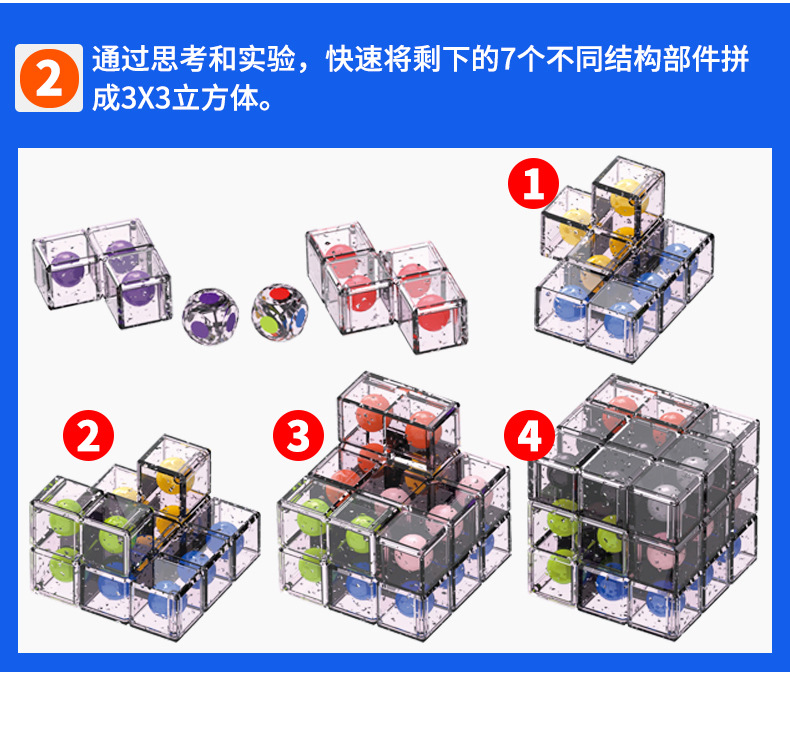 2 通过思考和实验，快速将剩下的7个不同结构部件拼成3X3立方体。

1

2

3

4