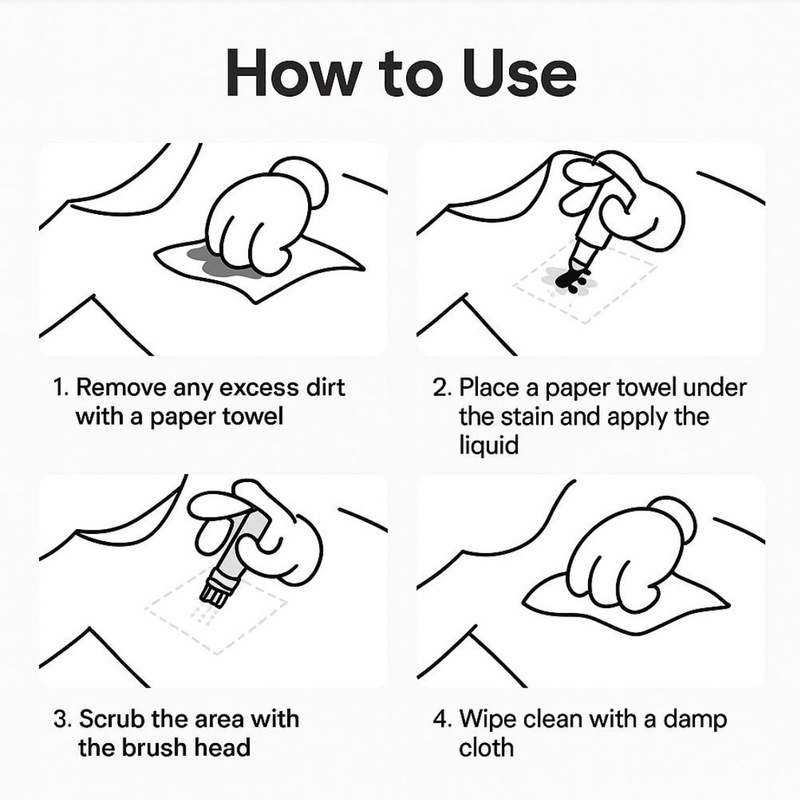 How to Use

1. Remove any excess dirt with a paper towel

2. Place a paper towel under the stain and apply the liquid

3. Scrub the area with the brush head

4. Wipe clean with a damp cloth