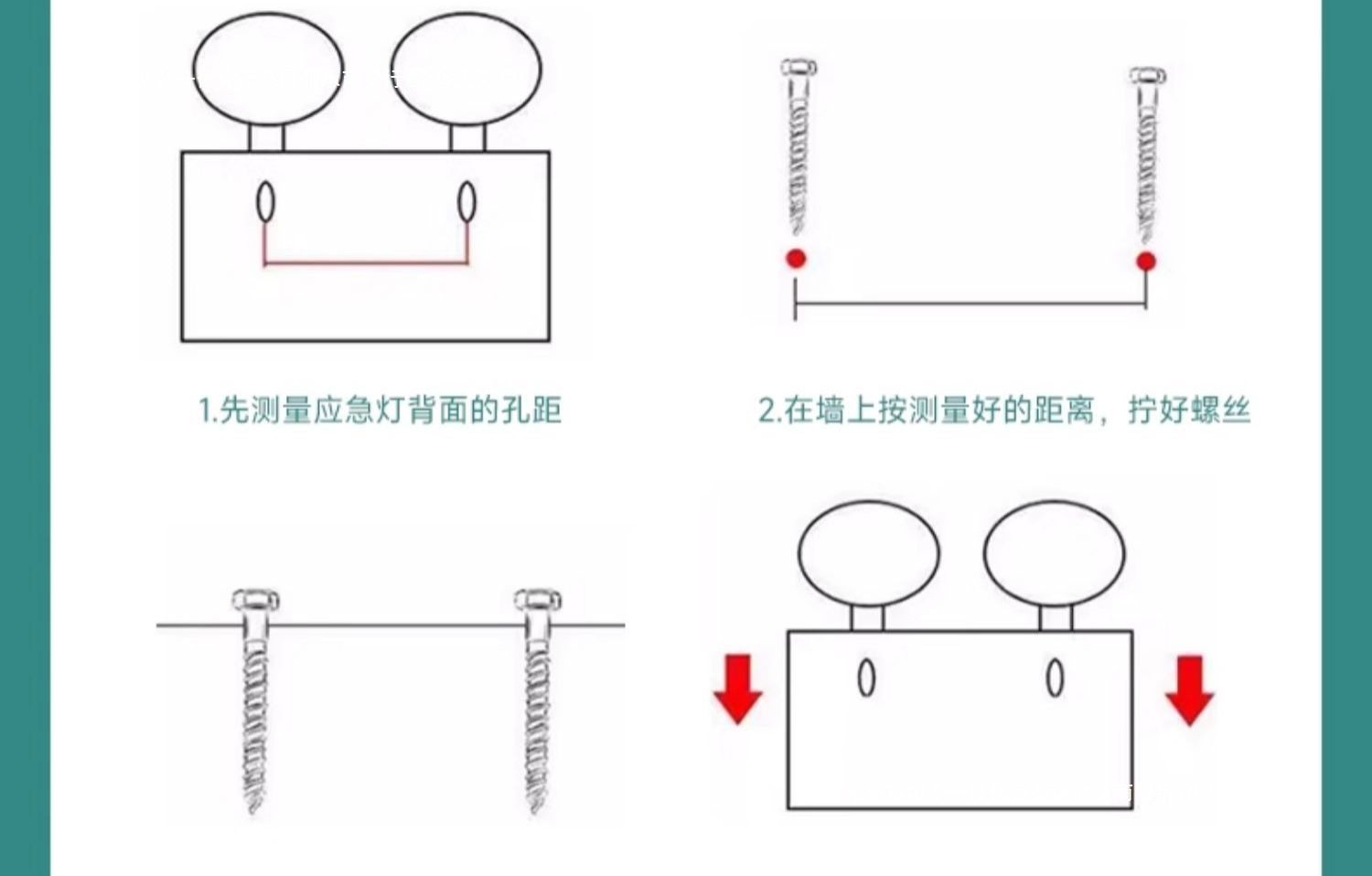 1.先测量应急灯背面的孔距

2.在墙上按测量好的距离，拧好螺丝